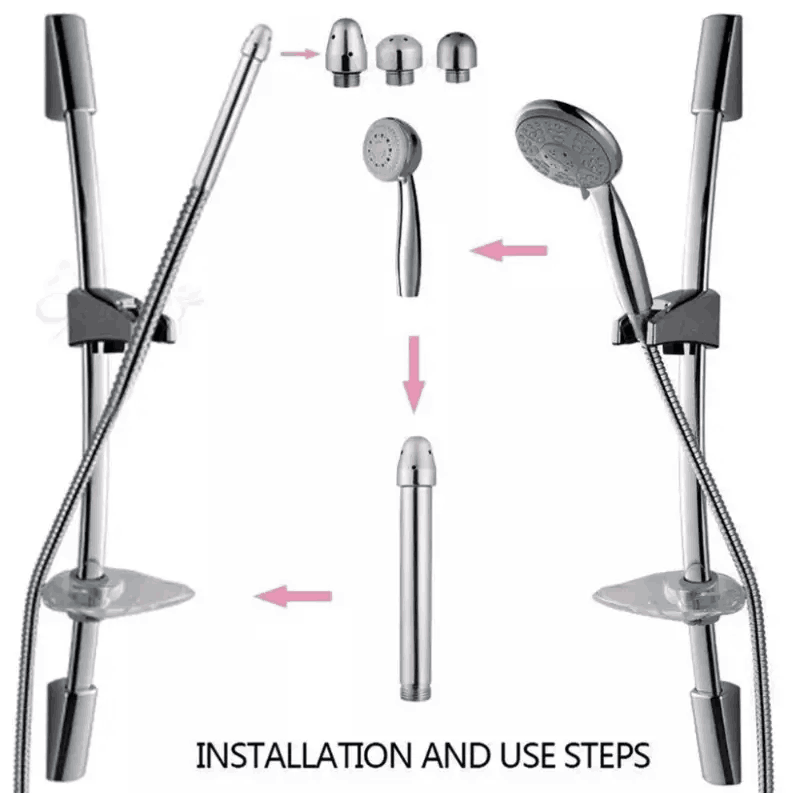 INSTALLATION AND USE STEPS