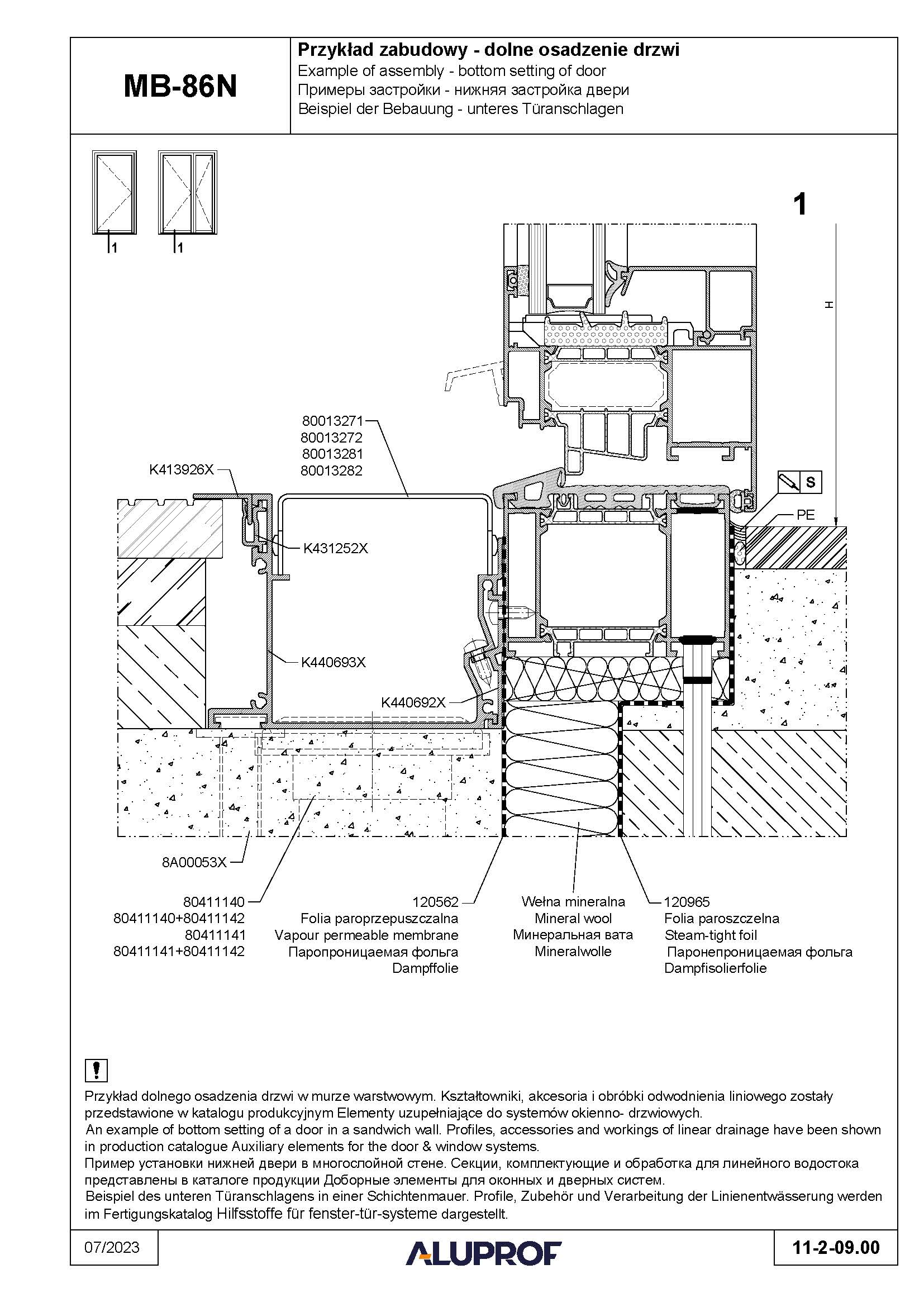 MB-86N

Przykład zabudowy - dolne osadzenie drzwi
Example of assembly - bottom setting of door
Примеры застройки - нижняя застройка двери
Beispiel der Bebauung - unteres Türanschlagen

1
1

1

H

80013271
80013272
80013281
80013282

K413926X

S

PE

K431252X

K440693X

K440692X

8A00053X

80411140
80411140+80411142
80411141
80411141+80411142

120562
Folia paroprzepuszczalna
Vapour permeable membrane
Паропроницаемая фольга
Dampffolie

Wełna mineralna
Mineral wool
Минеральная вата
Mineralwolle

120965
Folia paroszczelna
Steam-tight foil
Паронепроницаемая фольга
Dampfisolierfolie

!

Przykład dolnego osadzenia drzwi w murze warstwowym. Kształtowniki, akcesoria i obróbki odwodnienia liniowego zostały przedstawione w katalogu produkcyjnym Elementy uzupełniające do systemów okienno- drzwiowych.
An example of bottom setting of a door in a sandwich wall. Profiles, accessories and workings of linear drainage have been shown in production catalogue Auxiliary elements for the door & window systems.
Пример установки нижней двери в многослойной стене. Секции, комплектующие и обработка для линейного водостока представлены в каталоге продукции Доборные элементы для оконных и дверных систем.
Beispiel des unteren Türanschlagens in einer Schichtenmauer. Profile, Zubehör und Verarbeitung der Linienentwässerung werden im Fertigungskatalog Hilfsstoffe für fenster-tür-systeme dargestellt.

07/2023

ALUPROF

11-2-09.00