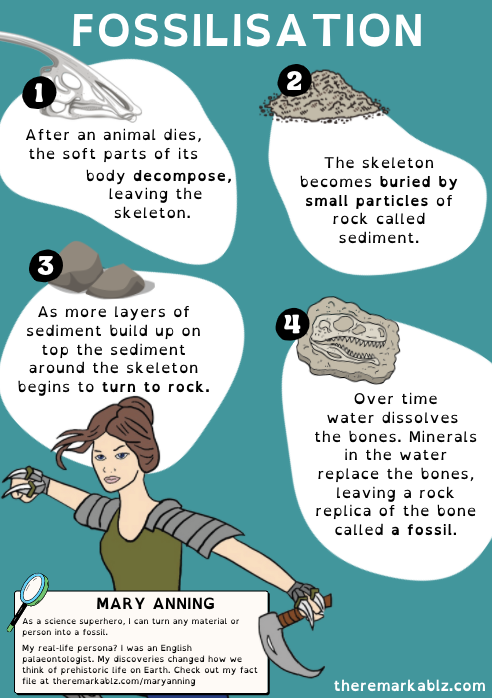 FOSSILISATION

1

After an animal dies, the soft parts of its body decompose, leaving the skeleton.

2

The skeleton becomes buried by small particles of rock called sediment.

3

As more layers of sediment build up on top the sediment around the skeleton begins to turn to rock.

4

Over time water dissolves the bones. Minerals in the water replace the bones, leaving a rock replica of the bone called a fossil.

MARY ANNING

As a science superhero, I can turn any material or person into a fossil.

My real-life persona? I was an English palaeontologist. My discoveries changed how we think of prehistoric life on Earth. Check out my fact file at theremarkablz.com/maryanning

theremarkablz.com