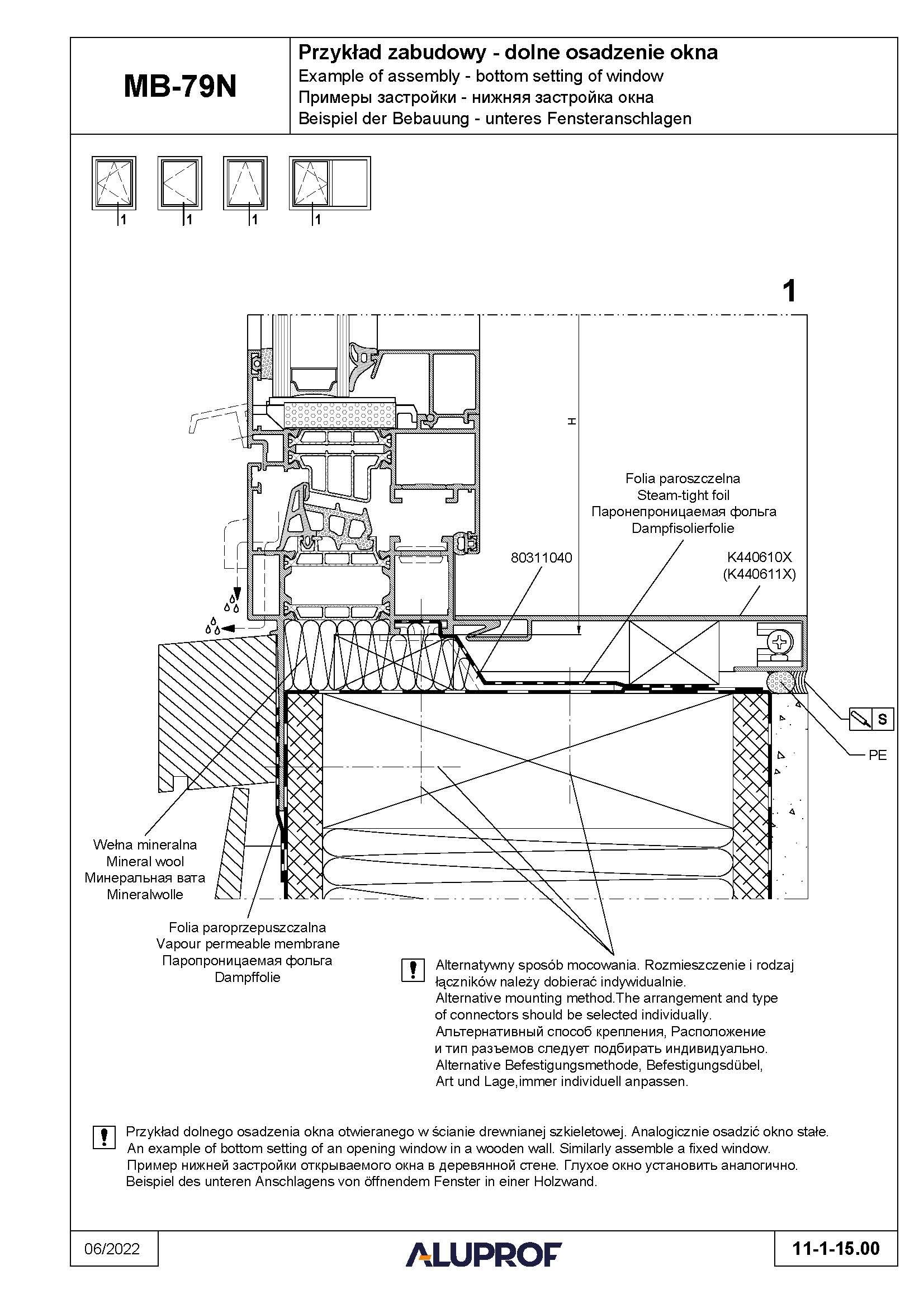 MB-79N

Przykład zabudowy - dolne osadzenie okna
Example of assembly - bottom setting of window
Примеры застройки - нижняя застройка окна
Beispiel der Bebauung - unteres Fensteranschlagen

1 1 1 1

1

H

Folia paroszczelna
Steam-tight foil
Паронепроницаемая фольга
Dampfisolierfolie

80311040

K440610X
(K440611X)

S

PE

Wełna mineralna
Mineral wool
Минеральная вата
Mineralwolle

Folia paroprzepuszczalna
Vapour permeable membrane
Паропроницаемая фольга
Dampffolie

Alternatywny sposób mocowania. Rozmieszczenie i rodzaj łączników należy dobierać indywidualnie.
Alternative mounting method.The arrangement and type of connectors should be selected individually.
Альтернативный способ крепления, Расположение и тип разъемов следует подбирать индивидуально.
Alternative Befestigungsmethode, Befestigungsdübel, Art und Lage,immer individuell anpassen.

Przykład dolnego osadzenia okna otwieranego w ścianie drewnianej szkieletowej. Analogicznie osadzić okno stałe.
An example of bottom setting of an opening window in a wooden wall. Similarly assemble a fixed window.
Пример нижней застройки открываемого окна в деревянной стене. Глухое окно установить аналогично.
Beispiel des unteren Anschlagens von öffnendem Fenster in einer Holzwand.

06/2022

ALUPROF

11-1-15.00