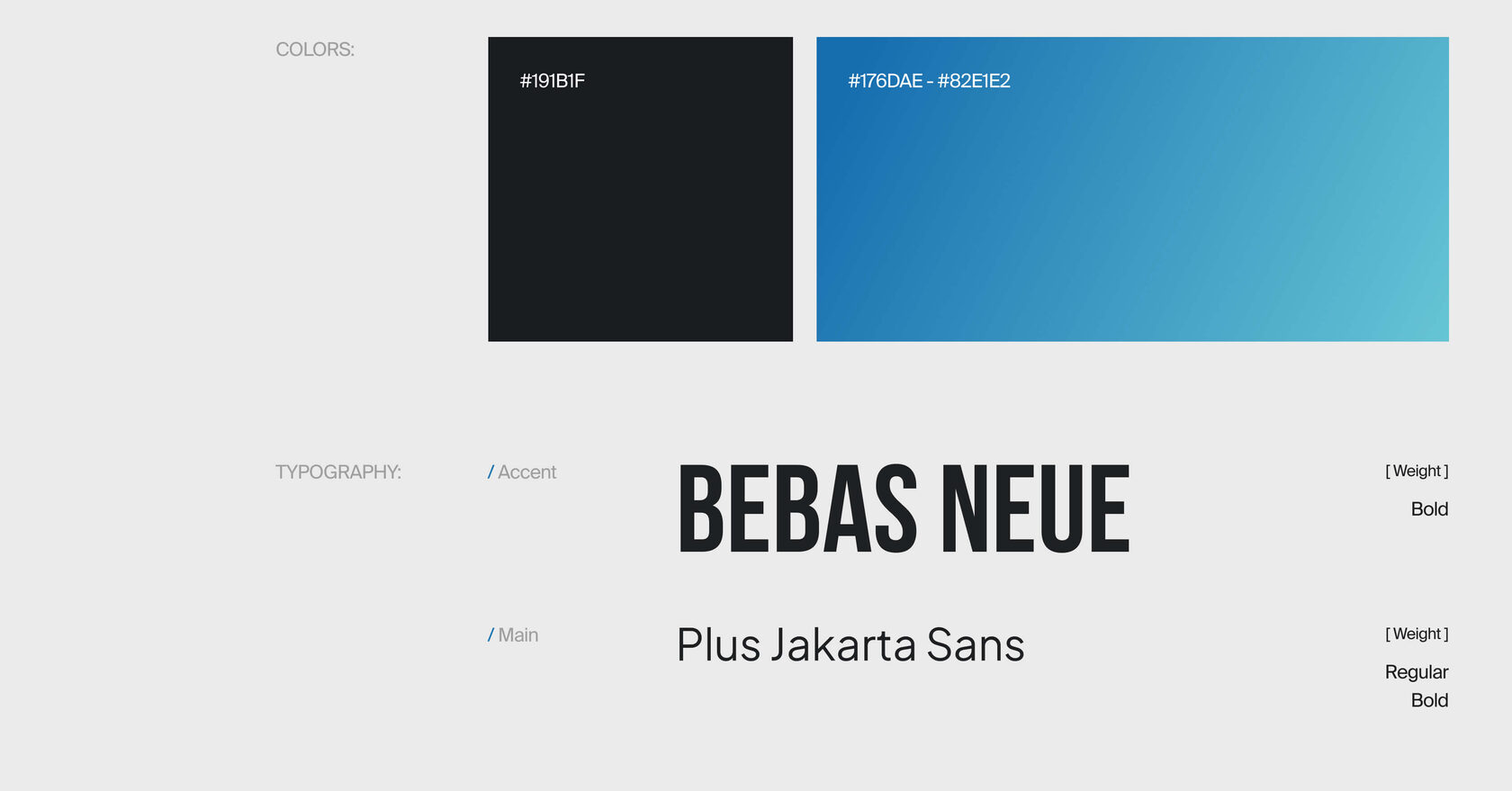 COLORS:

#191B1F

#176DAE - #82E1E2

TYPOGRAPHY:

/ Accent

BEBAS NEUE

[ Weight ]

Bold

/ Main

Plus Jakarta Sans

[ Weight ]

Regular
Bold