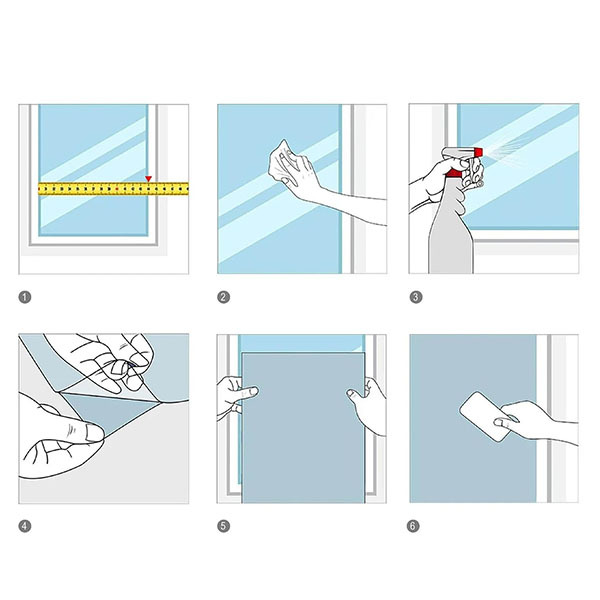 1

2

3

4

5

6