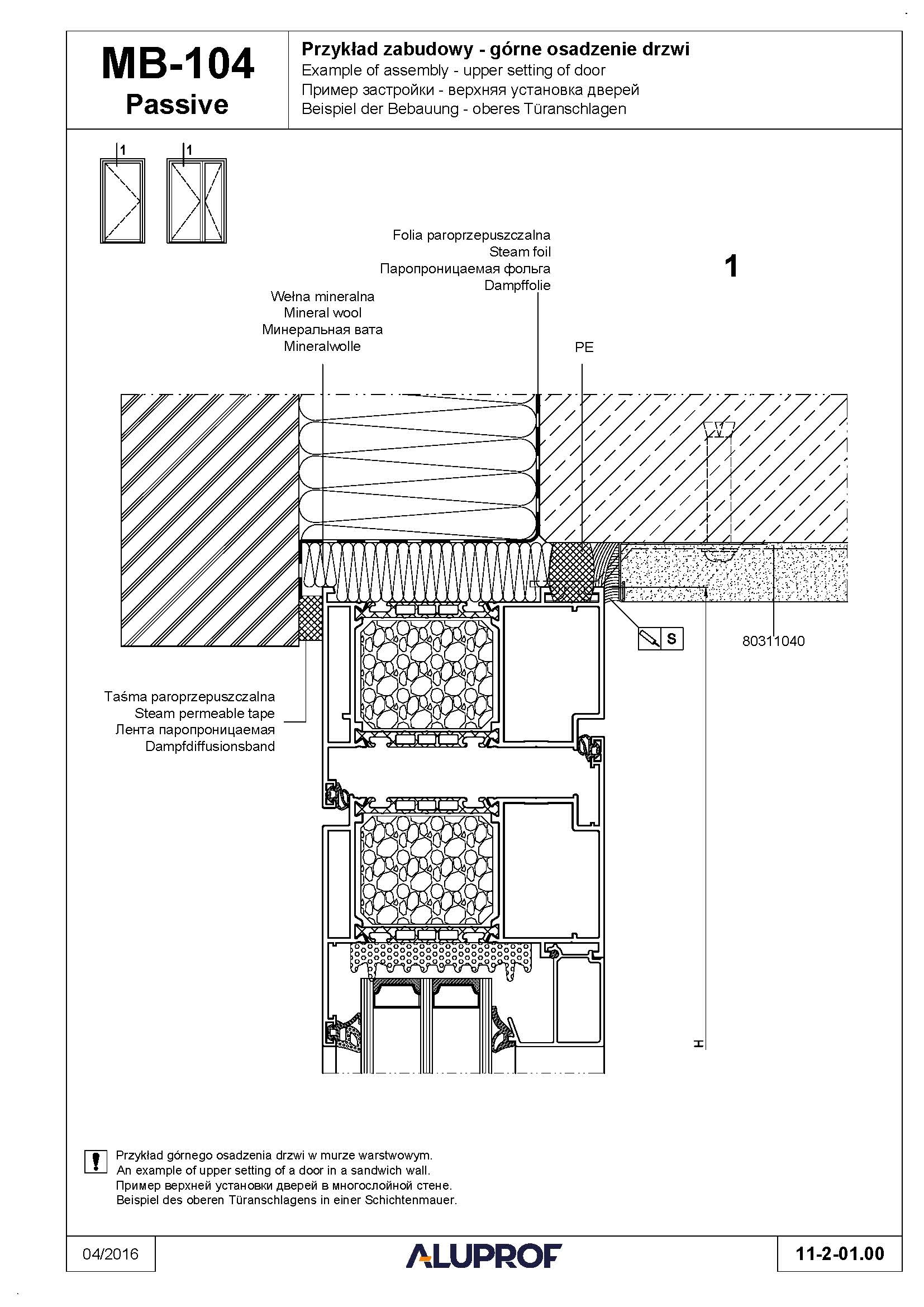 MB-104
Passive

Przykład zabudowy - górne osadzenie drzwi
Example of assembly - upper setting of door
Пример застройки - верхняя установка дверей
Beispiel der Bebauung - oberes Türanschlagen

1 1

Folia paroprzepuszczalna
Steam foil
Паропроницаемая фольга
Dampffolie

1

Wełna mineralna
Mineral wool
Минеральная вата
Mineralwolle

PE

S

80311040

Taśma paroprzepuszczalna
Steam permeable tape
Лента паропроницаемая
Dampfdiffusionsband

H

Przykład górnego osadzenia drzwi w murze warstwowym.
An example of upper setting of a door in a sandwich wall.
Пример верхней установки дверей в многослойной стене.
Beispiel des oberen Türanschlagens in einer Schichtenmauer.

04/2016

ALUPROF

11-2-01.00