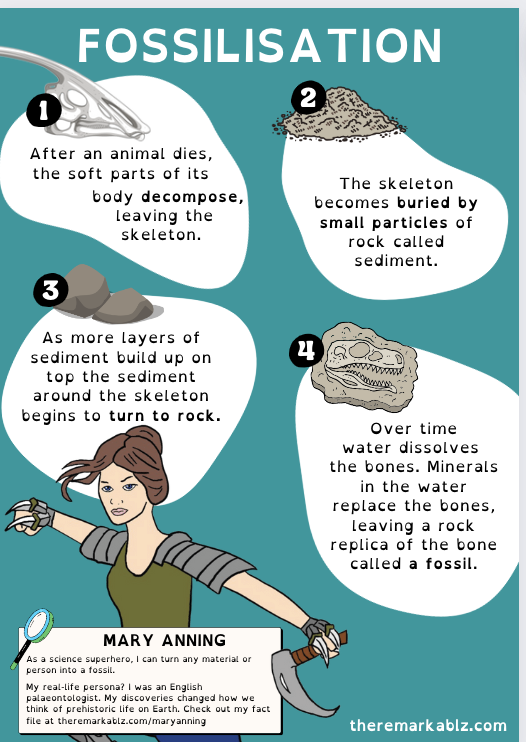 FOSSILISATION

1

After an animal dies, the soft parts of its body decompose, leaving the skeleton.

2

The skeleton becomes buried by small particles of rock called sediment.

3

As more layers of sediment build up on top the sediment around the skeleton begins to turn to rock.

4

Over time water dissolves the bones. Minerals in the water replace the bones, leaving a rock replica of the bone called a fossil.

MARY ANNING

As a science superhero, I can turn any material or person into a fossil.

My real-life persona? I was an English palaeontologist. My discoveries changed how we think of prehistoric life on Earth. Check out my fact file at theremarkablz.com/maryanning

theremarkablz.com