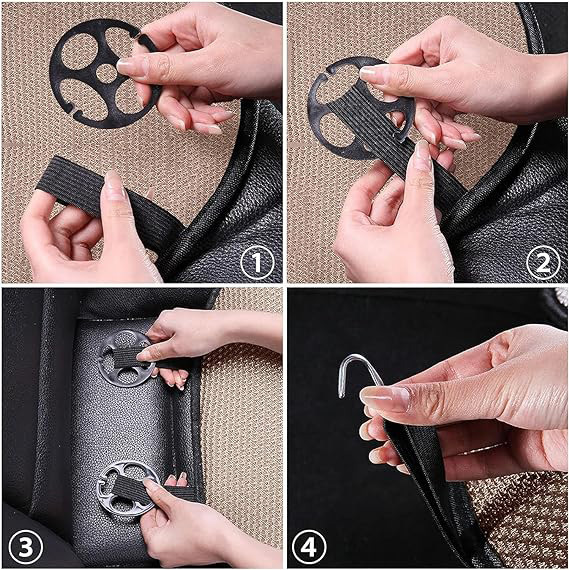 1

2

3

4