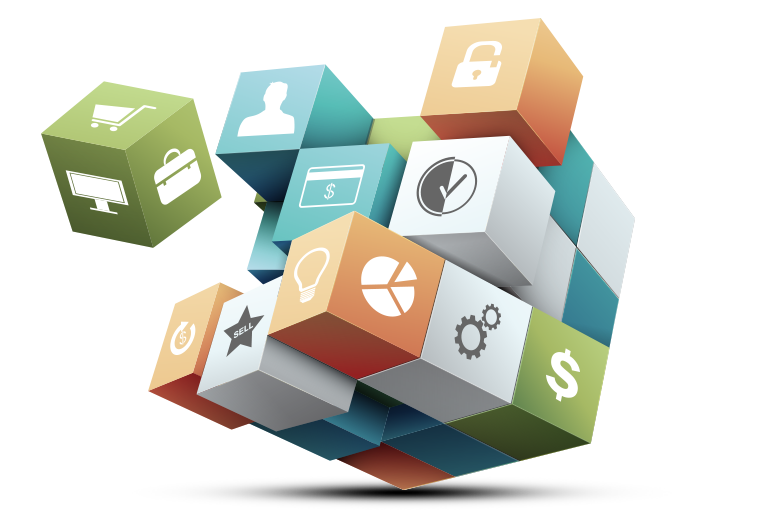 $

SELL

$

$