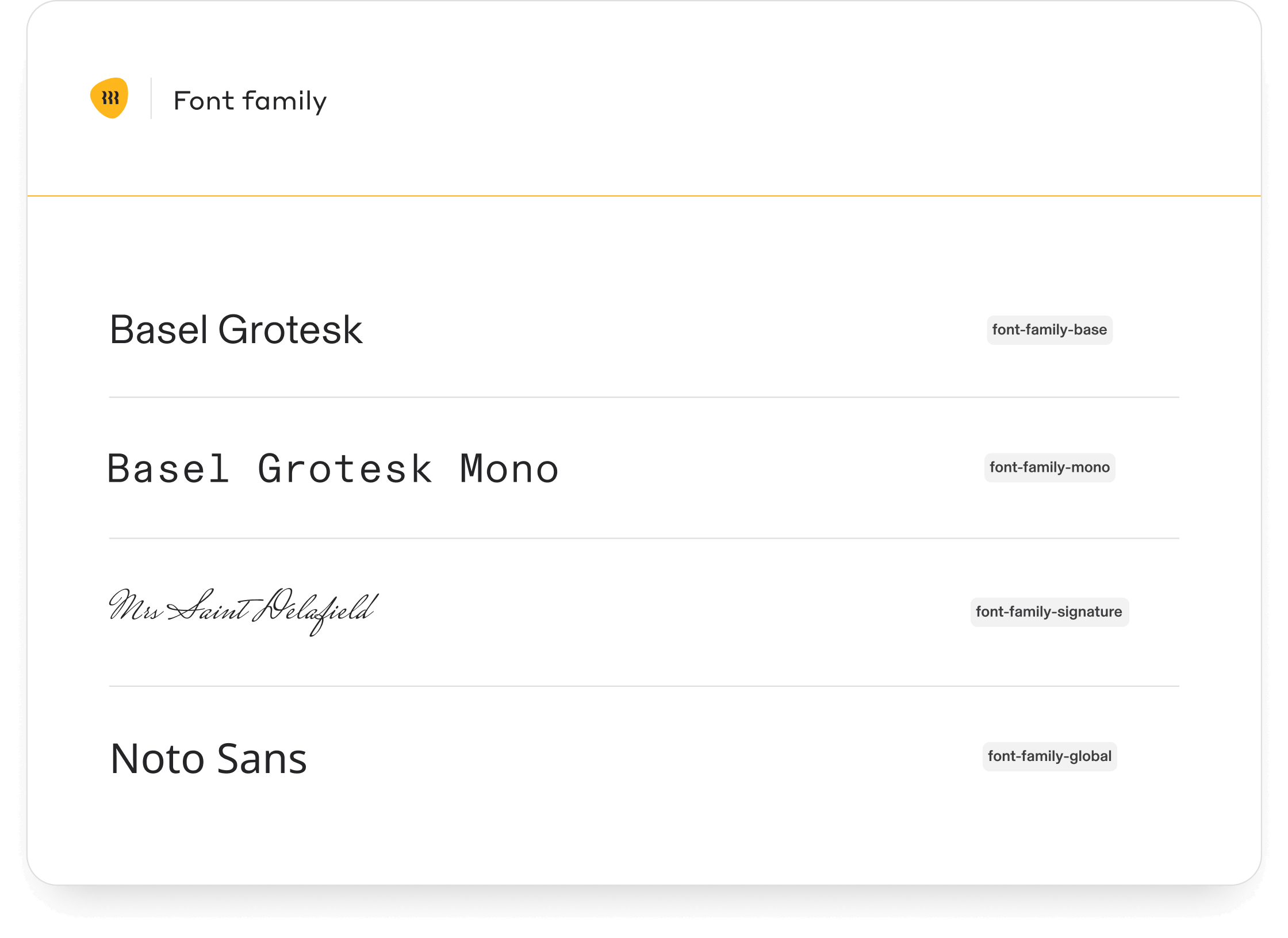 Font family

Basel Grotesk

font-family-base

Basel Grotesk Mono

font-family-mono

Mrs Saint Delafield

font-family-signature

Noto Sans

font-family-global