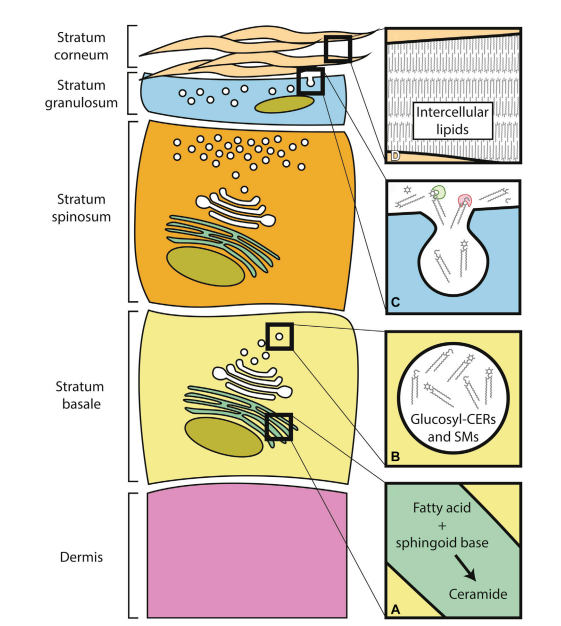 Stratum corneum

Stratum granulosum

Stratum spinosum

Stratum basale

Dermis

Intercellular lipids

D

C

Glucosyl-CERs and SMs

B

Fatty acid
+
sphingoid base

Ceramide

A