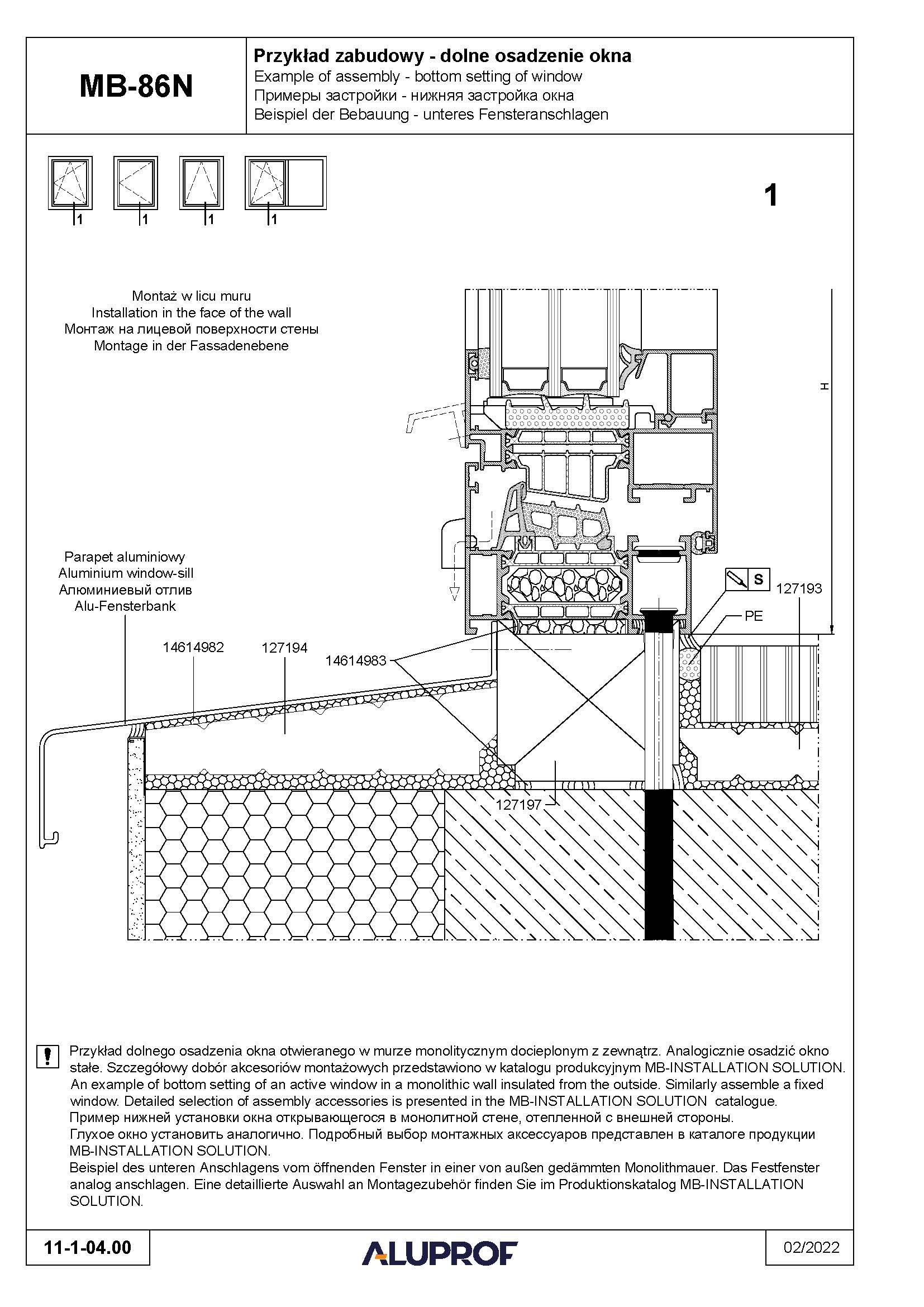 MB-86N

Przykład zabudowy - dolne osadzenie okna
Example of assembly - bottom setting of window
Примеры застройки - нижняя застройка окна
Beispiel der Bebauung - unteres Fensteranschlagen

1 1 1 1

1

Montaż w licu muru
Installation in the face of the wall
Монтаж на лицевой поверхности стены
Montage in der Fassadenebene

H

Parapet aluminiowy
Aluminium window-sill
Алюминиевый отлив
Alu-Fensterbank

S

127193

PE

14614982

127194

14614983

127197

Przykład dolnego osadzenia okna otwieranego w murze monolitycznym docieplonym z zewnątrz. Analogicznie osadzić okno stałe. Szczegółowy dobór akcesoriów montażowych przedstawiono w katalogu produkcyjnym MB-INSTALLATION SOLUTION.
An example of bottom setting of an active window in a monolithic wall insulated from the outside. Similarly assemble a fixed window. Detailed selection of assembly accessories is presented in the MB-INSTALLATION SOLUTION catalogue.
Пример нижней установки окна открывающегося в монолитной стене, отепленной с внешней стороны.
Глухое окно установить аналогично. Подробный выбор монтажных аксессуаров представлен в каталоге продукции MB-INSTALLATION SOLUTION.
Beispiel des unteren Anschlagens vom öffnenden Fenster in einer von außen gedämmten Monolithmauer. Das Festfenster analog anschlagen. Eine detaillierte Auswahl an Montagezubehör finden Sie im Produktionskatalog MB-INSTALLATION SOLUTION.

11-1-04.00

ALUPROF

02/2022