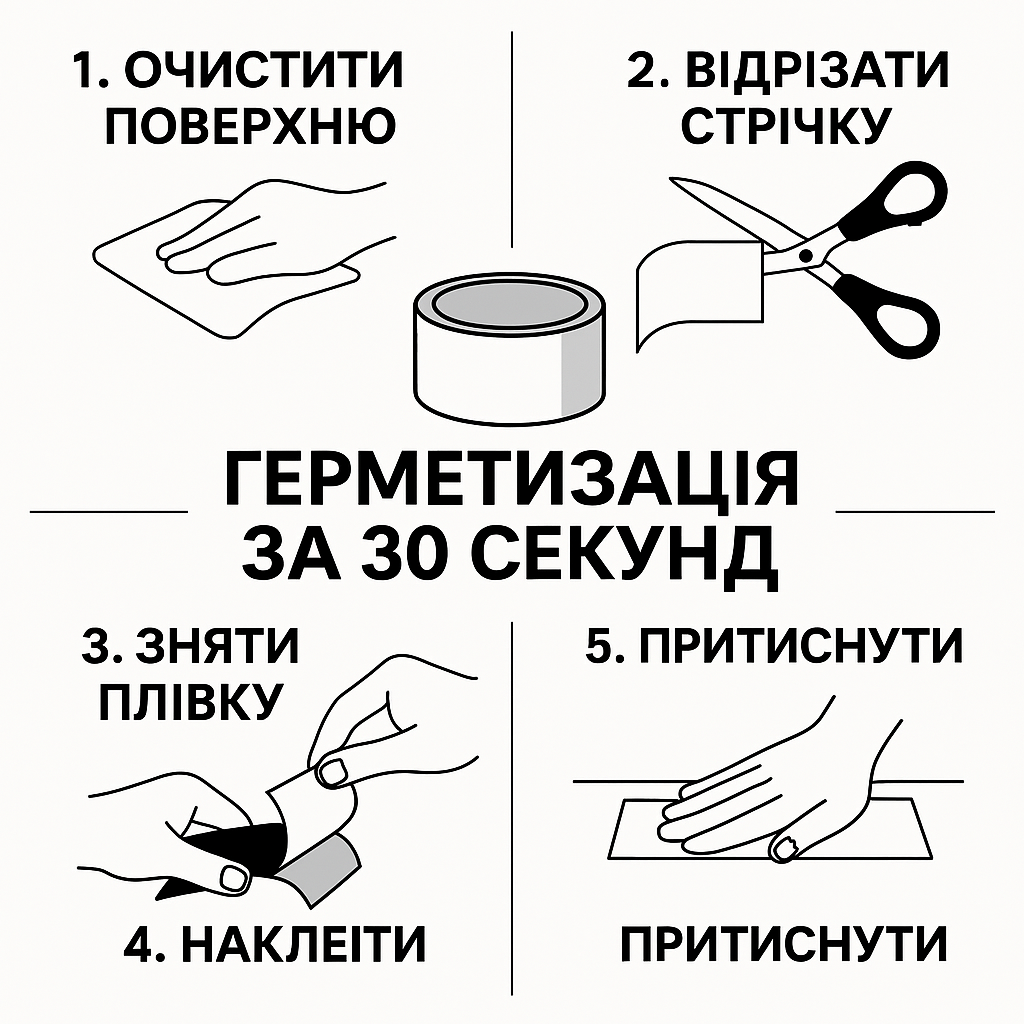 1. ОЧИСТИТИ ПОВЕРХНЮ

2. ВІДРІЗАТИ СТРІЧКУ

ГЕРМЕТИЗАЦІЯ ЗА 30 СЕКУНД

3. ЗНЯТИ ПЛІВКУ

4. НАКЛЕІТИ

5. ПРИТИСНУТИ

ПРИТИСНУТИ