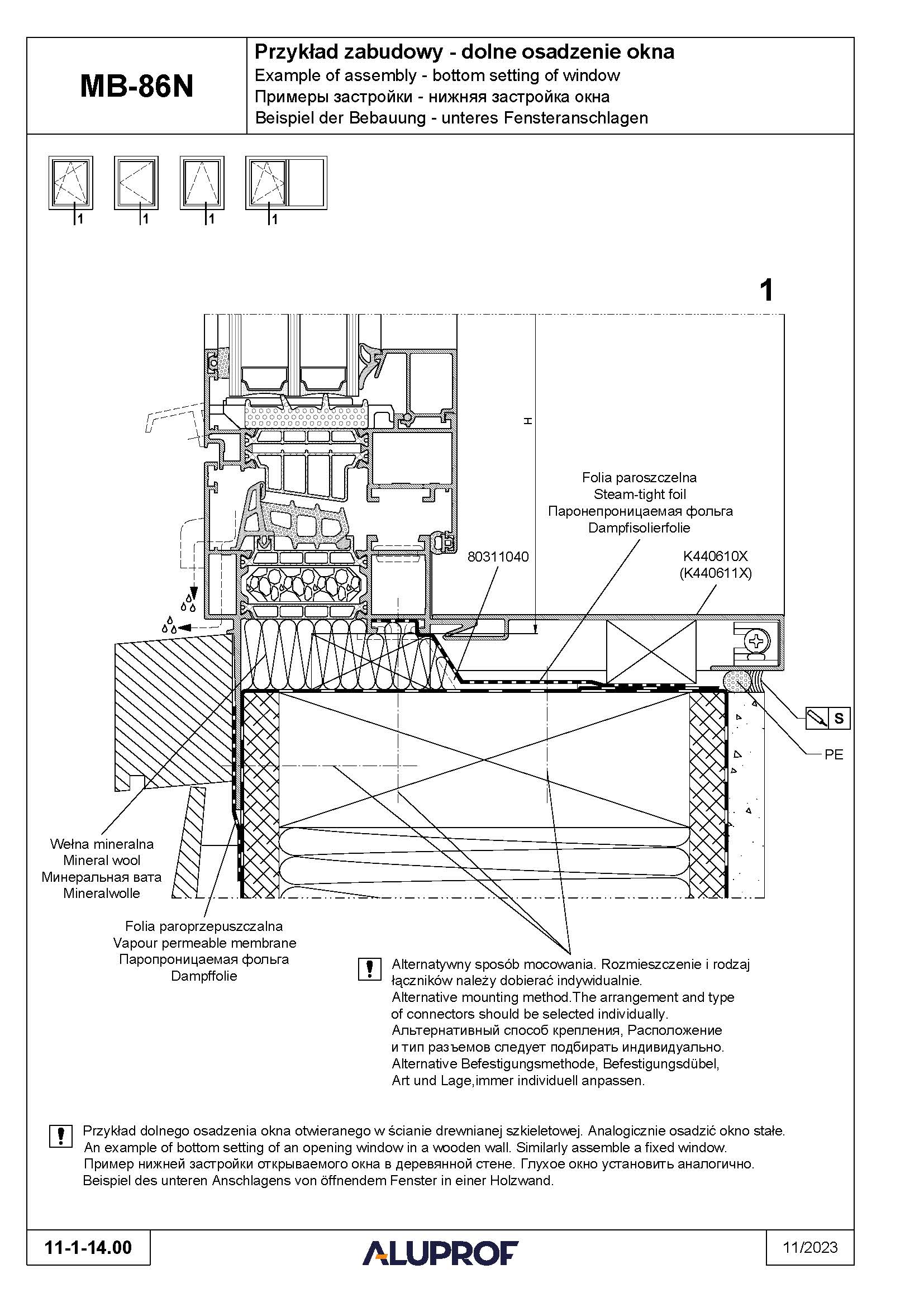 MB-86N

Przykład zabudowy - dolne osadzenie okna
Example of assembly - bottom setting of window
Примеры застройки - нижняя застройка окна
Beispiel der Bebauung - unteres Fensteranschlagen

1 1 1 1

1

H

Folia paroszczelna
Steam-tight foil
Паронепроницаемая фольга
Dampfisolierfolie

80311040

K440610X
(K440611X)

S

PE

Wełna mineralna
Mineral wool
Минеральная вата
Mineralwolle

Folia paroprzepuszczalna
Vapour permeable membrane
Паропроницаемая фольга
Dampffolie

Alternatywny sposób mocowania. Rozmieszczenie i rodzaj łączników należy dobierać indywidualnie.
Alternative mounting method.The arrangement and type of connectors should be selected individually.
Альтернативный способ крепления, Расположение и тип разъемов следует подбирать индивидуально.
Alternative Befestigungsmethode, Befestigungsdübel, Art und Lage,immer individuell anpassen.

Przykład dolnego osadzenia okna otwieranego w ścianie drewnianej szkieletowej. Analogicznie osadzić okno stałe.
An example of bottom setting of an opening window in a wooden wall. Similarly assemble a fixed window.
Пример нижней застройки открываемого окна в деревянной стене. Глухое окно установить аналогично.
Beispiel des unteren Anschlagens von öffnendem Fenster in einer Holzwand.

11-1-14.00

ALUPROF

11/2023