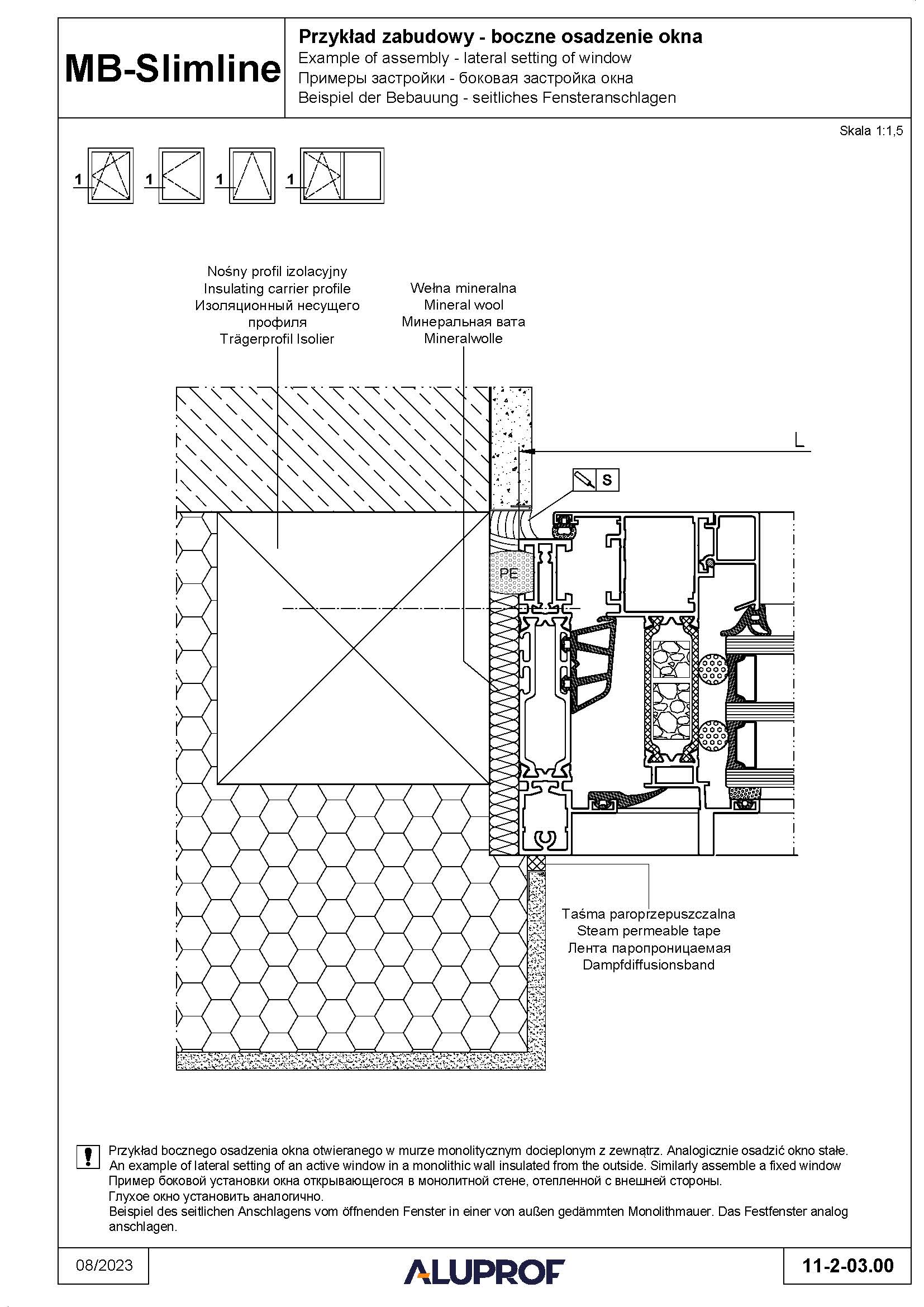 MB-Slimline

Przykład zabudowy - boczne osadzenie okna
Example of assembly - lateral setting of window
Примеры застройки - боковая застройка окна
Beispiel der Bebauung - seitliches Fensteranschlagen

Skala 1:1,5

1 1 1 1

Nośny profil izolacyjny
Insulating carrier profile
Изоляционный несущего профиля
Trägerprofil Isolier

Wełna mineralna
Mineral wool
Минеральная вата
Mineralwolle

L

S

PE

Taśma paroprzepuszczalna
Steam permeable tape
Лента паропроницаемая
Dampfdiffusionsband

Przykład bocznego osadzenia okna otwieranego w murze monolitycznym docieplonym z zewnątrz. Analogicznie osadzić okno stałe.
An example of lateral setting of an active window in a monolithic wall insulated from the outside. Similarly assemble a fixed window
Пример боковой установки окна открывающегося в монолитной стене, отепленной с внешней стороны.
Глухое окно установить аналогично.
Beispiel des seitlichen Anschlagens vom öffnenden Fenster in einer von außen gedämmten Monolithmauer. Das Festfenster analog anschlagen.

08/2023

ALUPROF

11-2-03.00