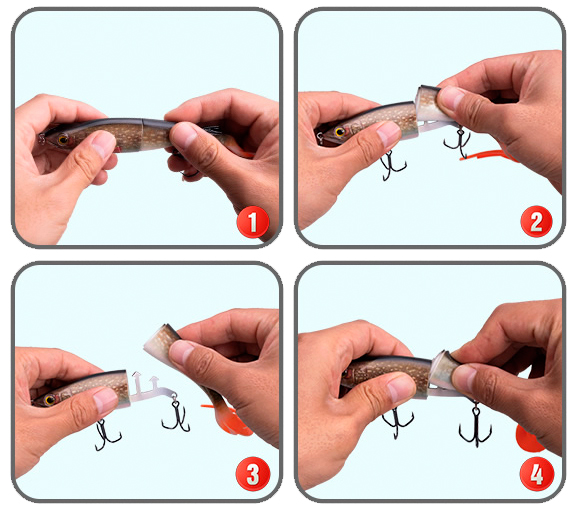 1

2

3

4