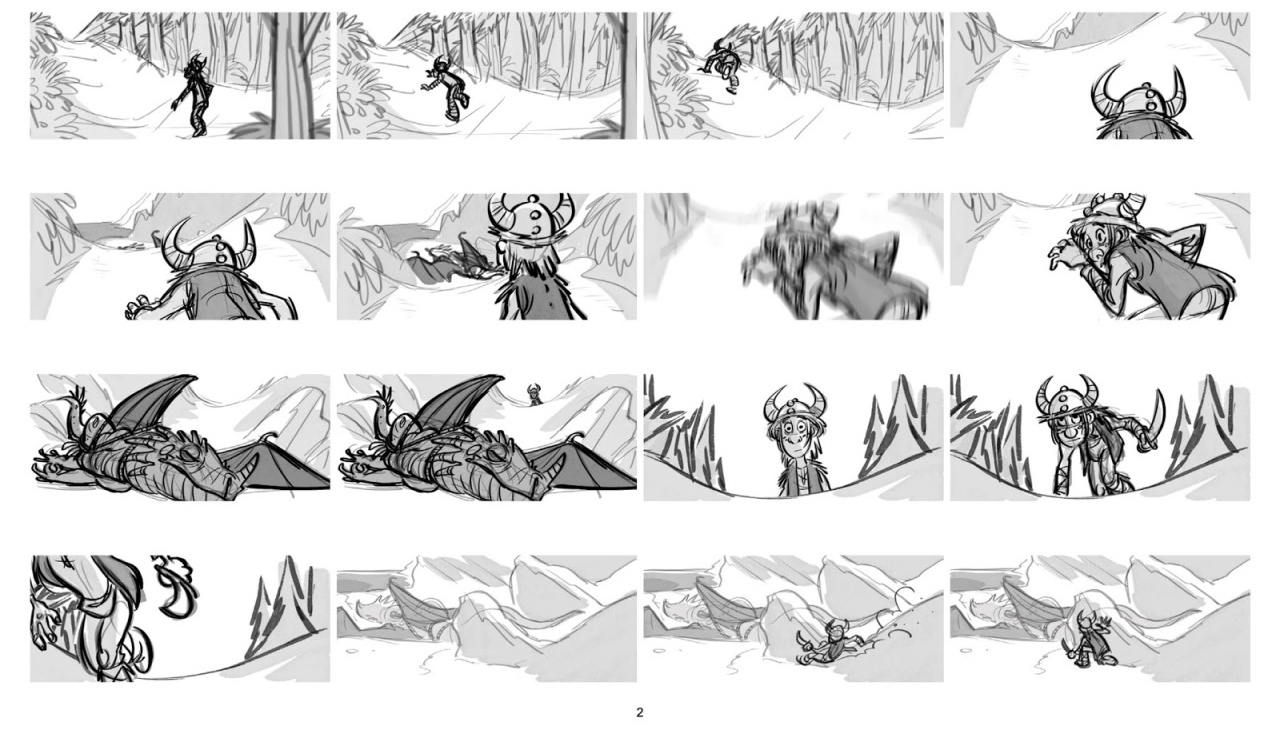 2