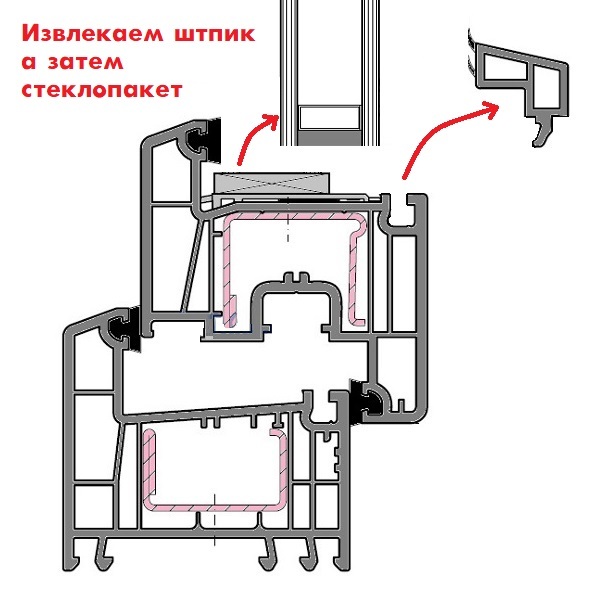 Извлекаем штпик а затем стеклопакет