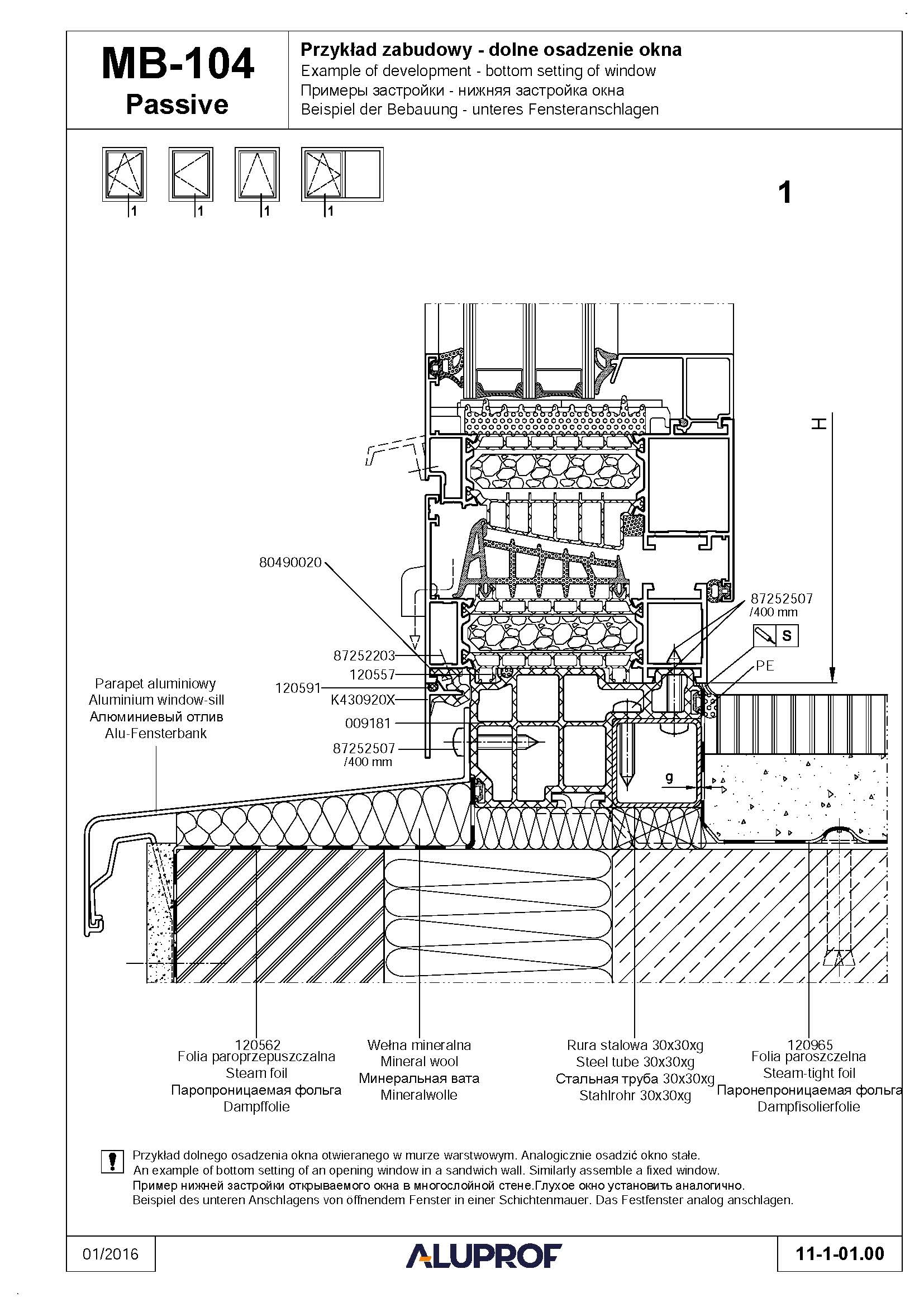 MB-104
Passive

Przykład zabudowy - dolne osadzenie okna
Example of development - bottom setting of window
Примеры застройки - нижняя застройка окна
Beispiel der Bebauung - unteres Fensteranschlagen

1 1 1 1

1

H

80490020

87252507
/400 mm

S

PE

87252203
120557
120591
K430920X
009181
87252507
/400 mm

g

Parapet aluminiowy
Aluminium window-sill
Алюминиевый отлив
Alu-Fensterbank

120562
Folia paroprzepuszczalna
Steam foil
Паропроницаемая фольга
Dampffolie

Wełna mineralna
Mineral wool
Минеральная вата
Mineralwolle

Rura stalowa 30x30xg
Steel tube 30x30xg
Стальная труба 30x30xg
Stahlrohr 30x30xg

120965
Folia paroszczelna
Steam-tight foil
Паронепроницаемая фольга
Dampfisolierfolie

Przykład dolnego osadzenia okna otwieranego w murze warstwowym. Analogicznie osadzić okno stałe.
An example of bottom setting of an opening window in a sandwich wall. Similarly assemble a fixed window.
Пример нижней застройки открываемого окна в многослойной стене.Глухое окно установить аналогично.
Beispiel des unteren Anschlagens von öffnendem Fenster in einer Schichtenmauer. Das Festfenster analog anschlagen.

01/2016
ALUPROF
11-1-01.00