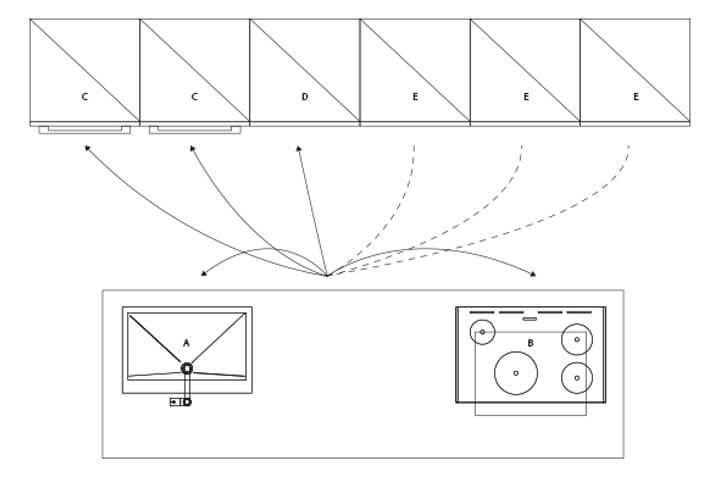 C
C
D
E
E
E
A
B