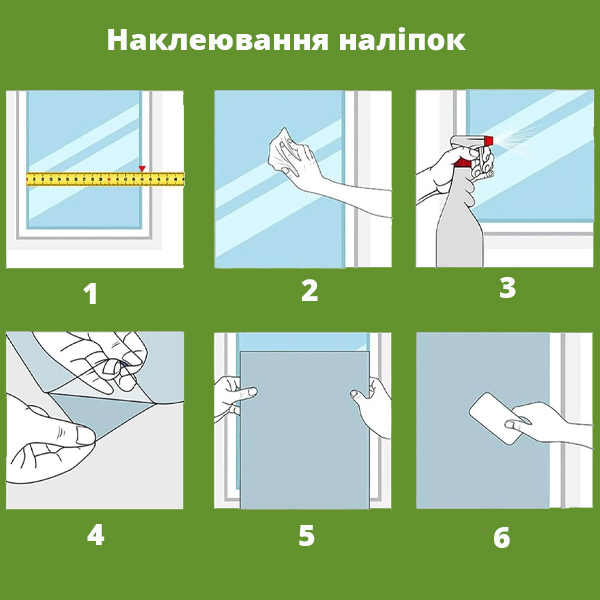 Наклеювання наліпок

1

2

3

4

5

6