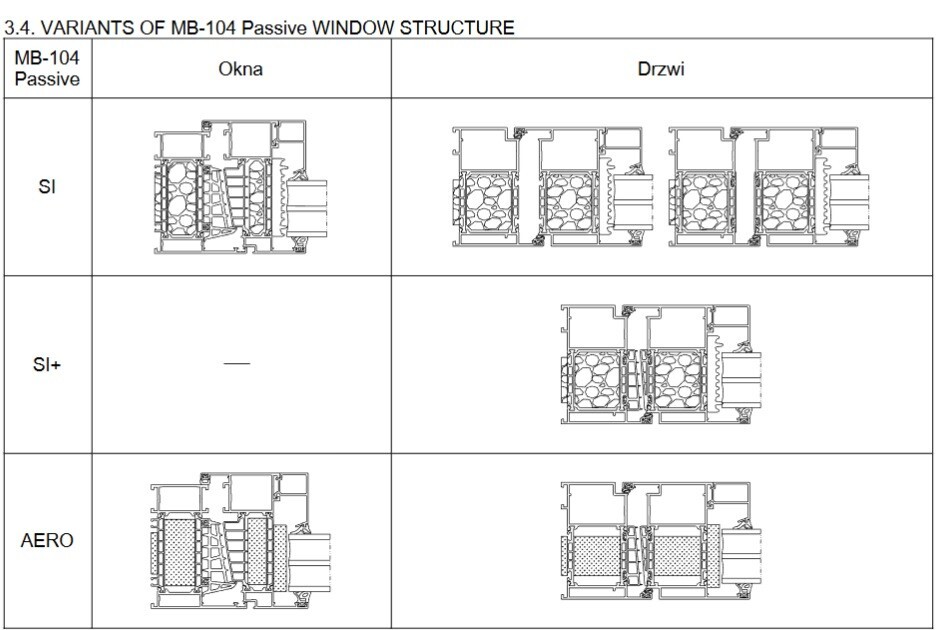 3.4. VARIANTS OF MB-104 Passive WINDOW STRUCTURE

| MB-104 Passive | Okna | Drzwi |
|---|---|---|
| SI | | |
| SI+ | — | |
| AERO | | |