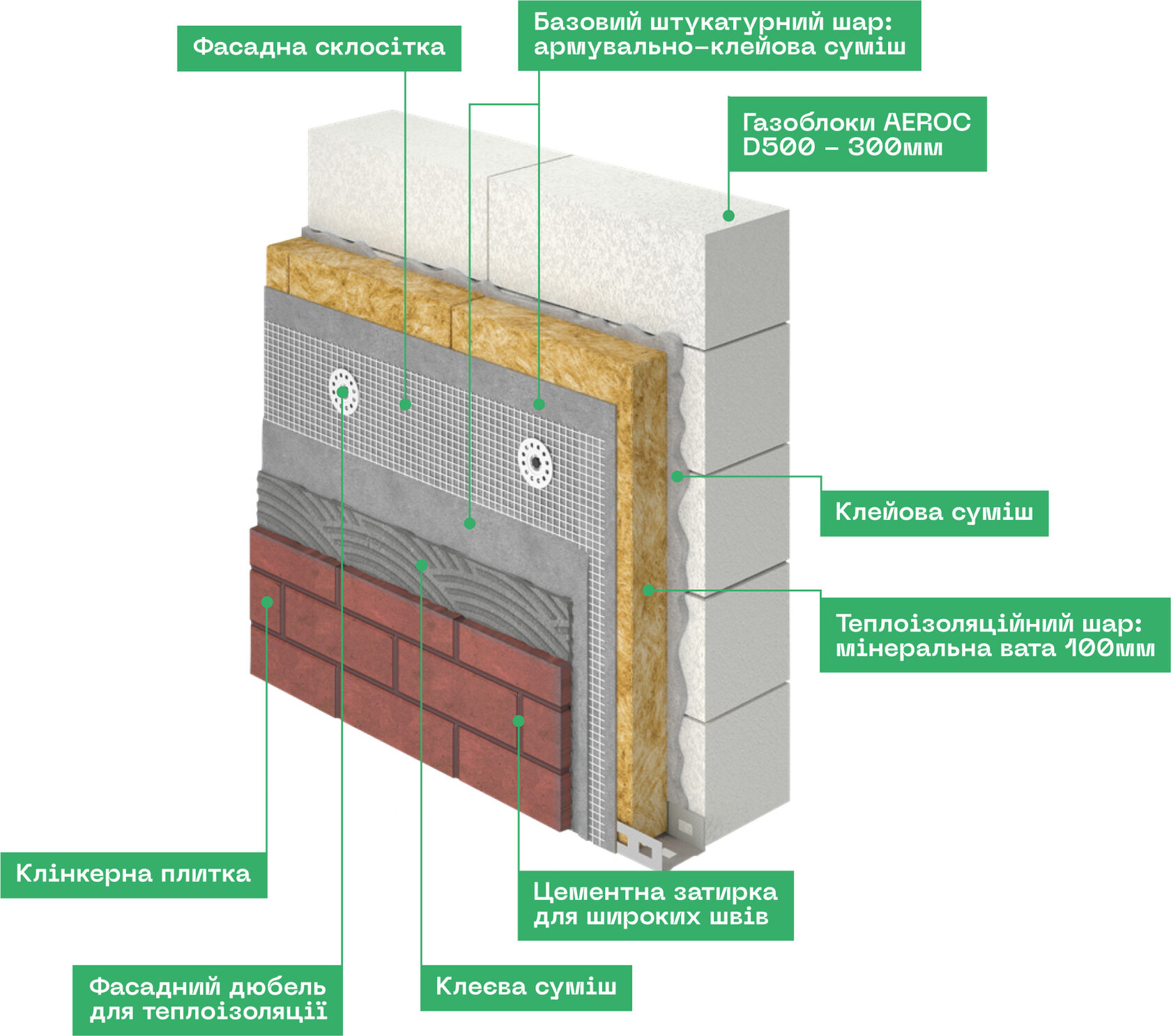 Фасадна склосітка

Базовий штукатурний шар: армувально-клейова суміш

Газоблоки AEROC D500 – 300мм

Клейова суміш

Теплоізоляційний шар: мінеральна вата 100мм

Клінкерна плитка

Цементна затирка для широких швів

Фасадний дюбель для теплоізоляції

Клеєва суміш