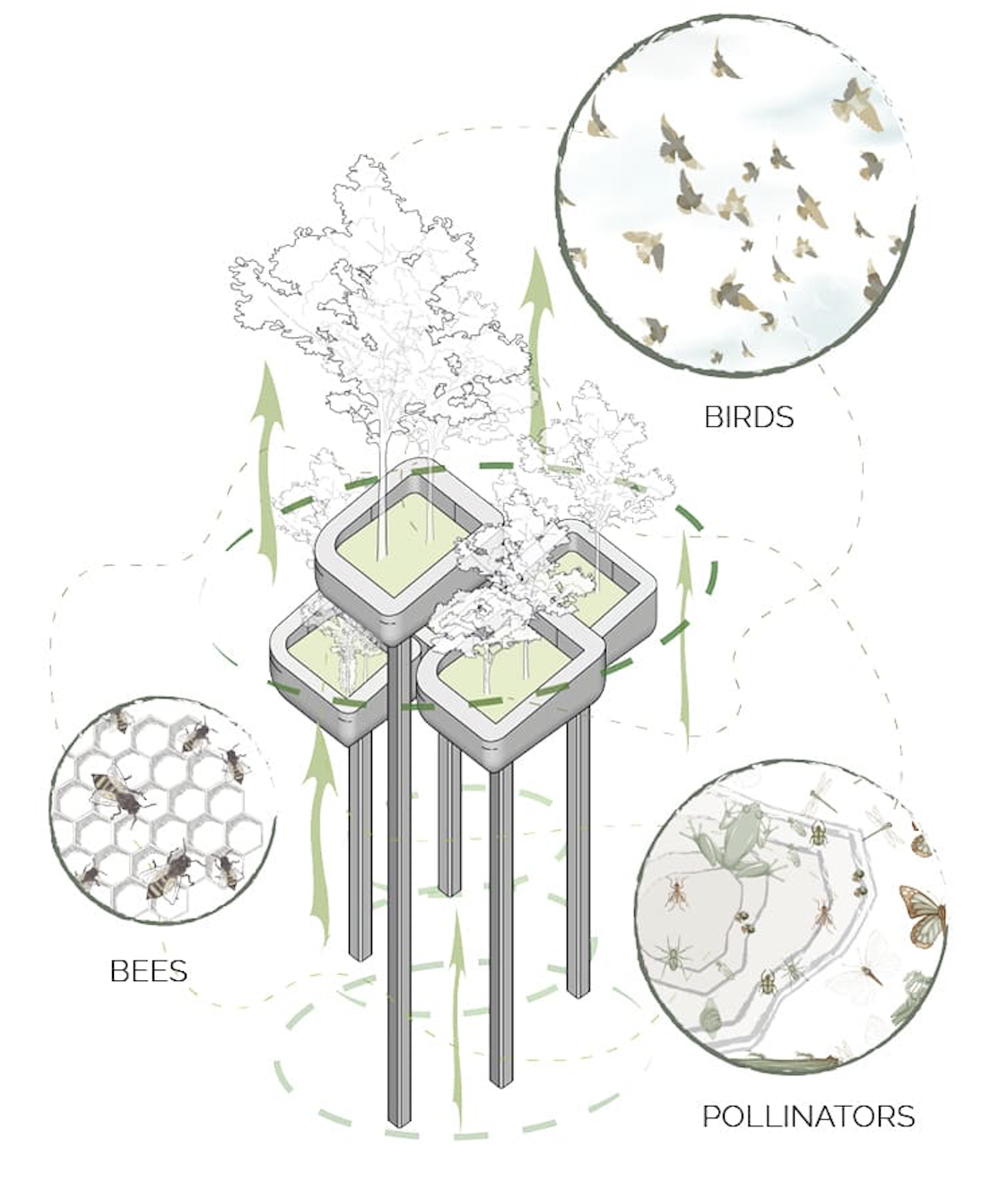 BIRDS

BEES

POLLINATORS