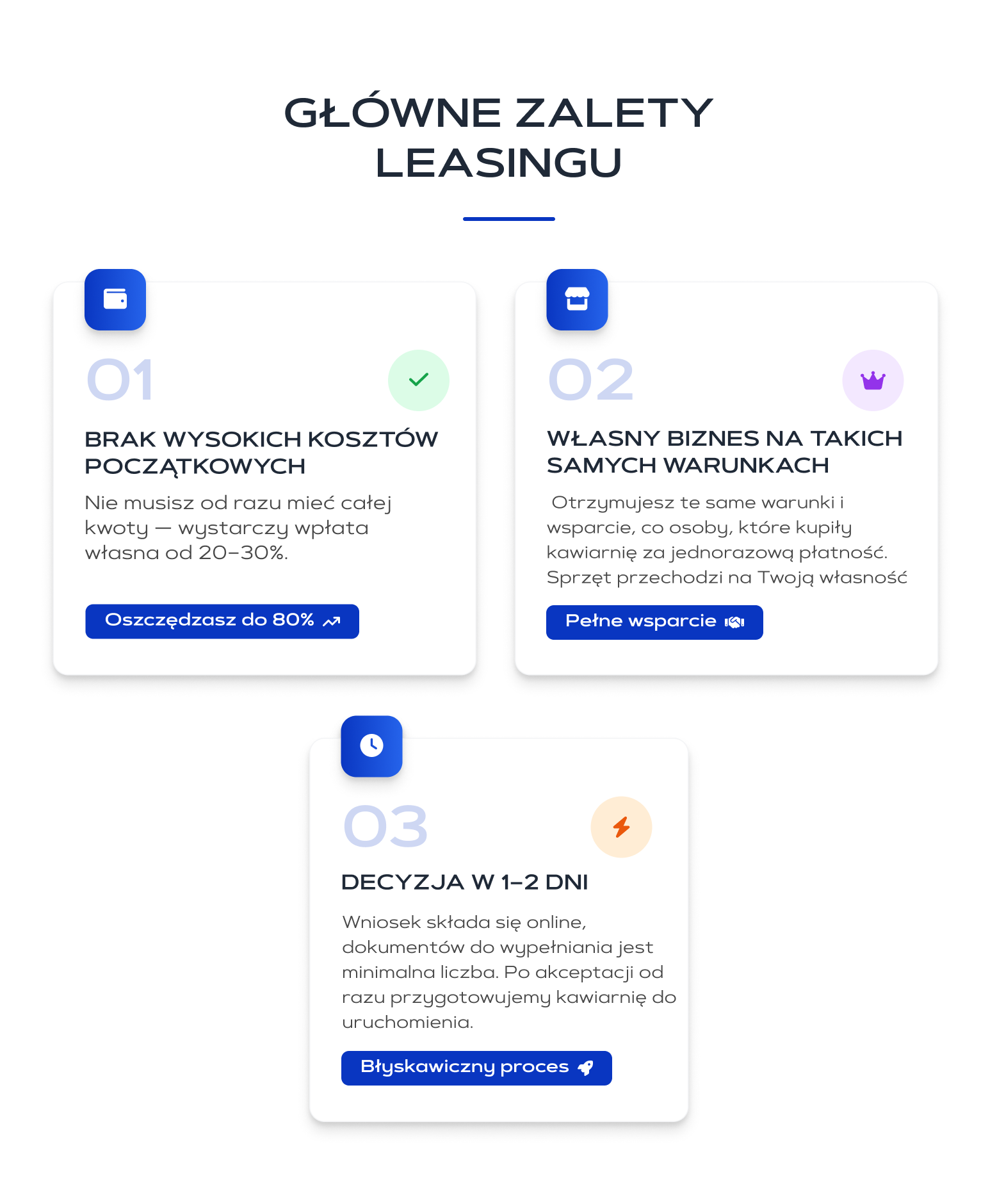 GŁÓWNE ZALETY LEASINGU

01

BRAK WYSOKICH KOSZTÓW POCZĄTKOWYCH

Nie musisz od razu mieć całej kwoty — wystarczy wpłata własna od 20–30%.

Oszczędzasz do 80%

02

WŁASNY BIZNES NA TAKICH SAMYCH WARUNKACH

Otrzymujesz te same warunki i wsparcie, co osoby, które kupiły kawiarnię za jednorazową płatność. Sprzęt przechodzi na Twoją własność

Pełne wsparcie

03

DECYZJA W 1–2 DNI

Wniosek składa się online, dokumentów do wypełniania jest minimalna liczba. Po akceptacji od razu przygotowujemy kawiarnię do uruchomienia.

Błyskawiczny proces