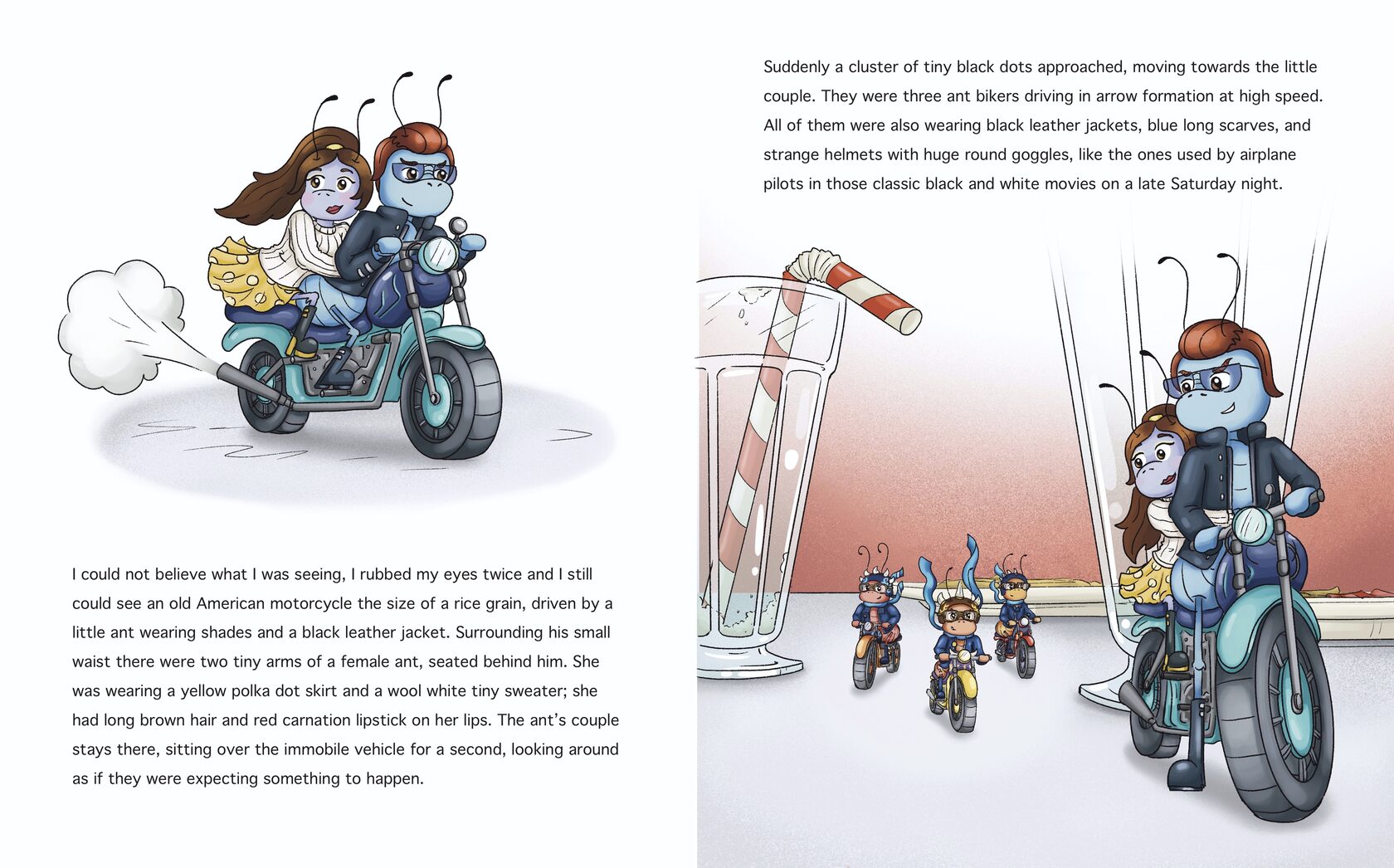 I could not believe what I was seeing, I rubbed my eyes twice and I still could see an old American motorcycle the size of a rice grain, driven by a little ant wearing shades and a black leather jacket. Surrounding his small waist there were two tiny arms of a female ant, seated behind him. She was wearing a yellow polka dot skirt and a wool white tiny sweater; she had long brown hair and red carnation lipstick on her lips. The ant's couple stays there, sitting over the immobile vehicle for a second, looking around as if they were expecting something to happen.

Suddenly a cluster of tiny black dots approached, moving towards the little couple. They were three ant bikers driving in arrow formation at high speed. All of them were also wearing black leather jackets, blue long scarves, and strange helmets with huge round goggles, like the ones used by airplane pilots in those classic black and white movies on a late Saturday night.