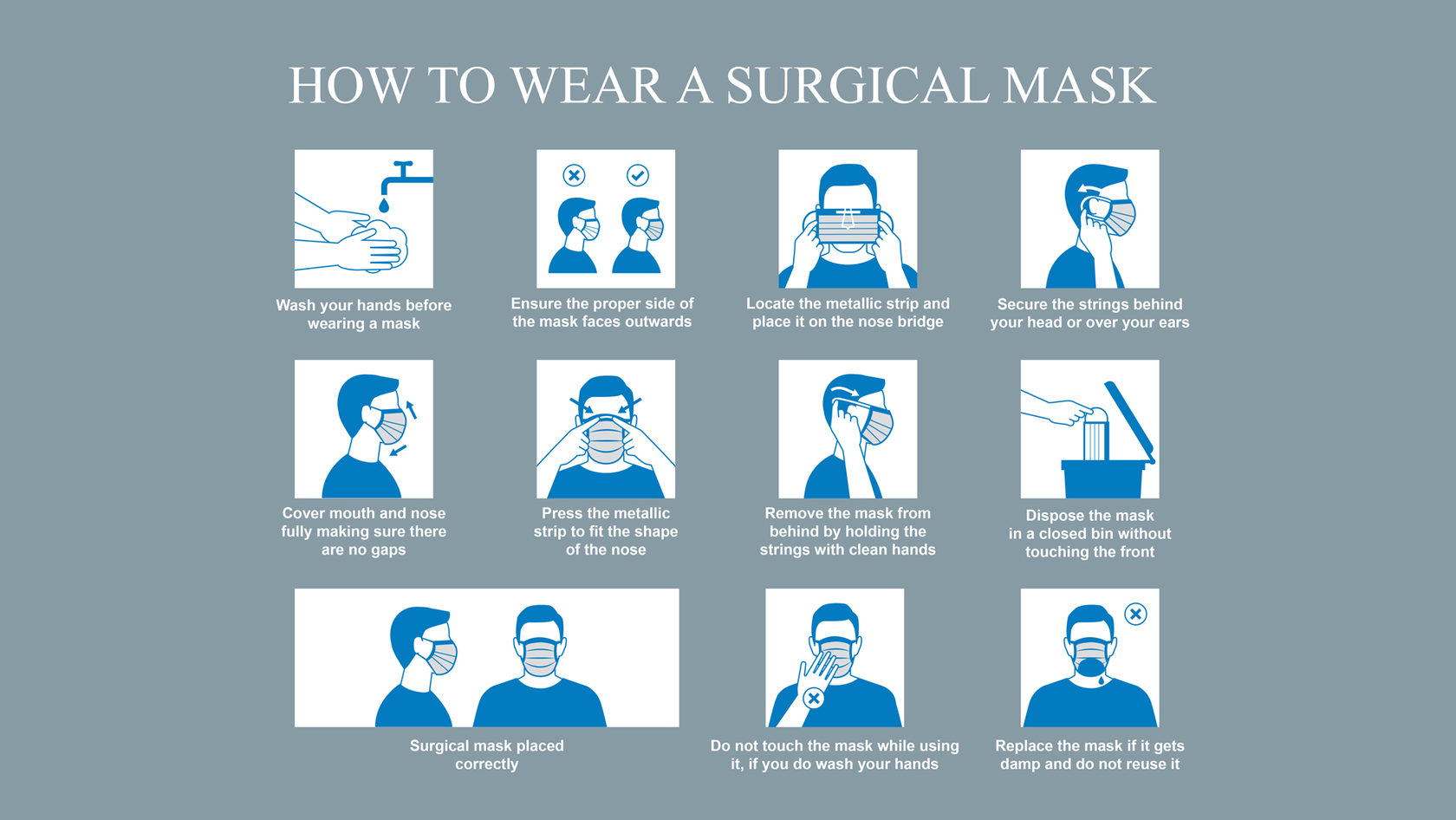 HOW TO WEAR A SURGICAL MASK

Wash your hands before wearing a mask

Ensure the proper side of the mask faces outwards

Locate the metallic strip and place it on the nose bridge

Secure the strings behind your head or over your ears

Cover mouth and nose fully making sure there are no gaps

Press the metallic strip to fit the shape of the nose

Remove the mask from behind by holding the strings with clean hands

Dispose the mask in a closed bin without touching the front

Surgical mask placed correctly

Do not touch the mask while using it, if you do wash your hands

Replace the mask if it gets damp and do not reuse it