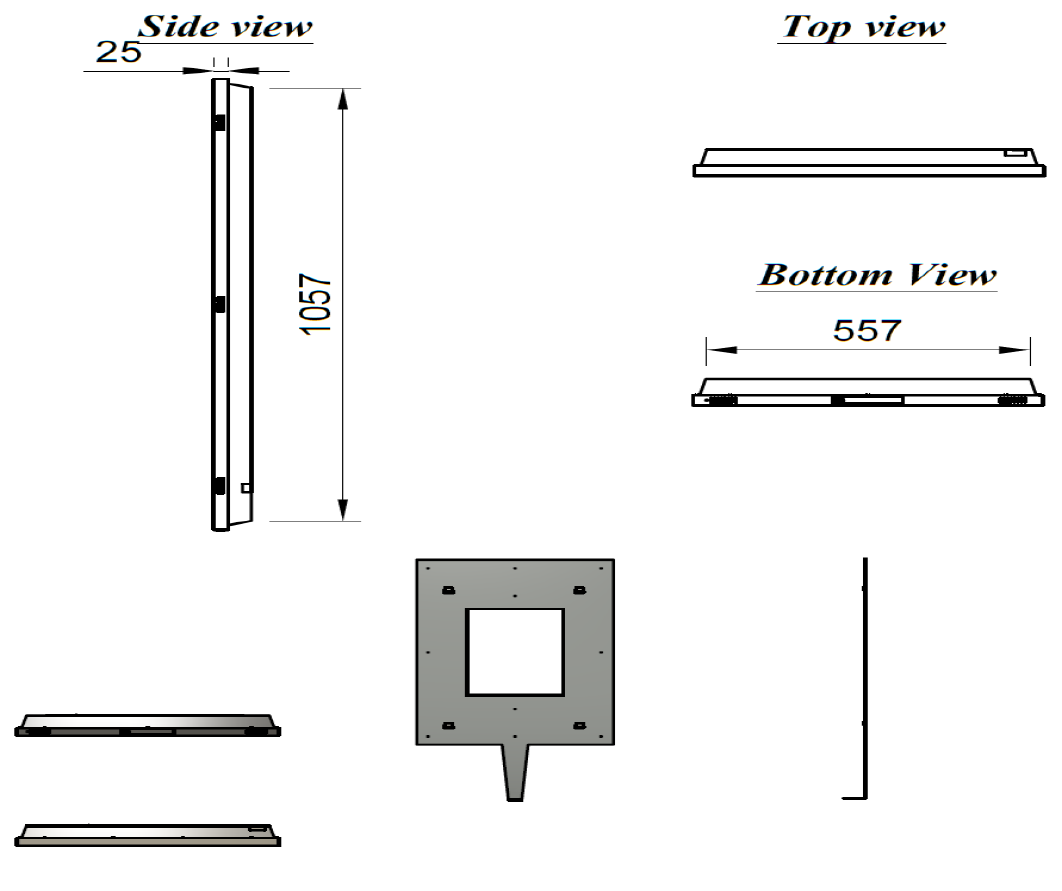 Side view

25

1057

Top view

Bottom View

557