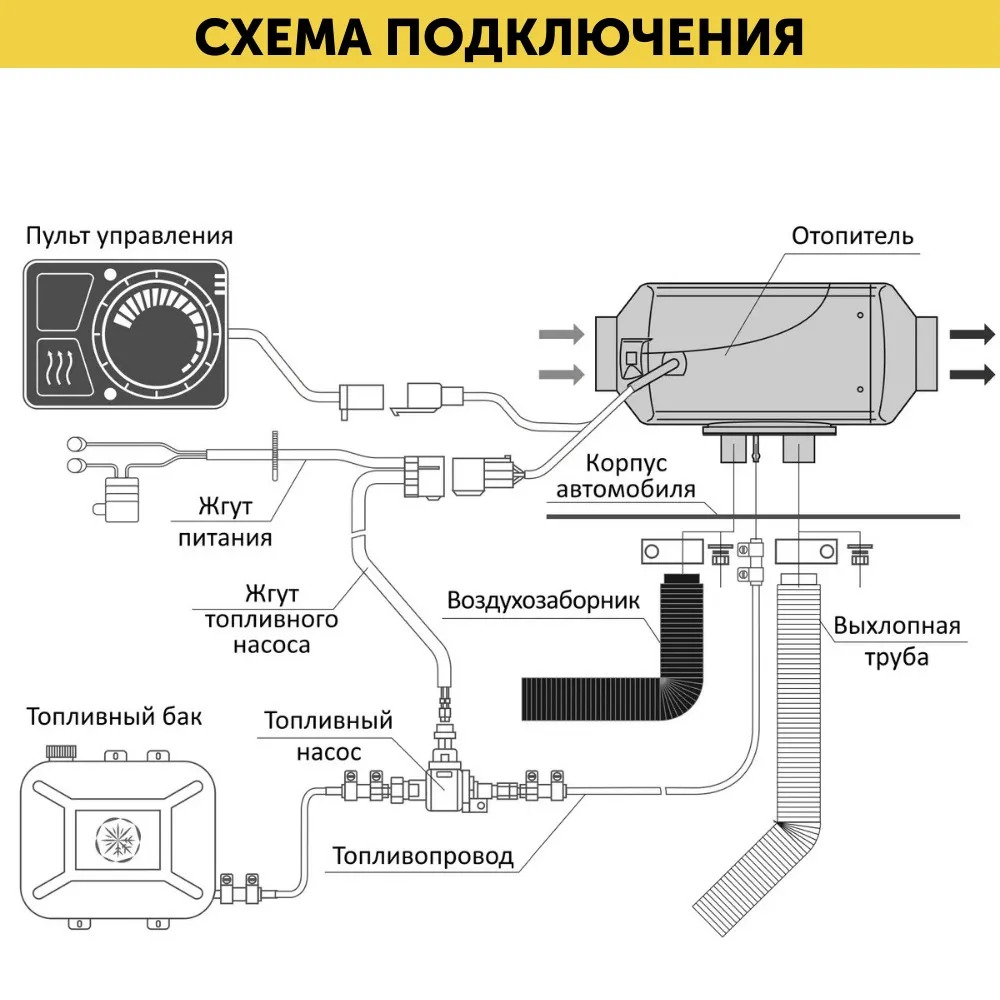 СХЕМА ПОДКЛЮЧЕНИЯ

Пульт управления

Отопитель

Корпус автомобиля

Жгут питания

Жгут топливного насоса

Воздухозаборник

Выхлопная труба

Топливный бак

Топливный насос

Топливопровод