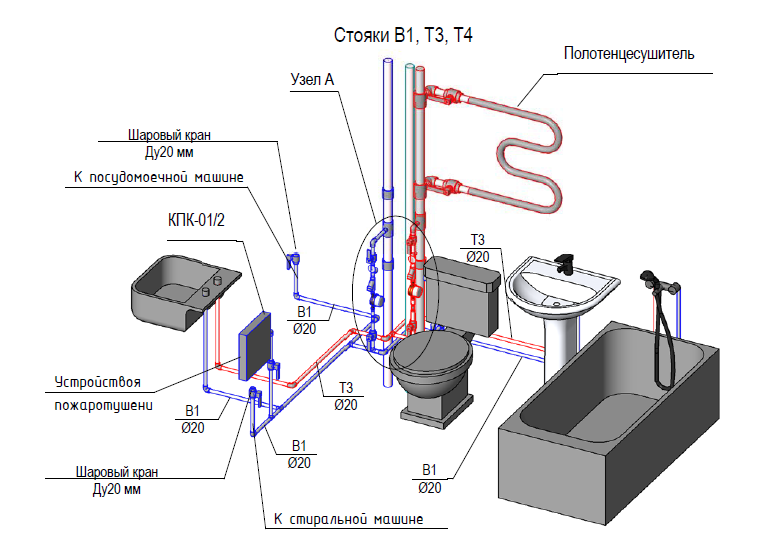 Стояки В1, Т3, Т4

Полотенцесушитель

Узел А

Шаровый кран
Ду20 мм

К посудомоечной машине

КПК-01/2

Т3
Ø20

В1
Ø20

Устройствоя
пожаротушени

Т3
Ø20

В1
Ø20

В1
Ø20

Шаровый кран
Ду20 мм

В1
Ø20

К стиральной машине