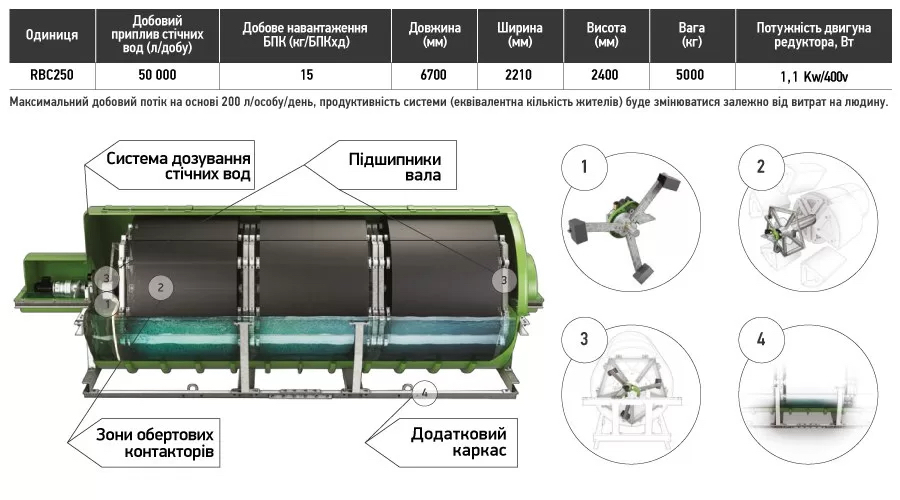 | Одиниця | Добовий приплив стічних вод (л/добу) | Добове навантаження БПК (кг/БПКхд) | Довжина (мм) | Ширина (мм) | Висота (мм) | Вага (кг) | Потужність двигуна редуктора, Вт |
|---|---|---|---|---|---|---|---|
| RBC250 | 50 000 | 15 | 6700 | 2210 | 2400 | 5000 | 1,1 Kw/400v |

Максимальний добовий потік на основі 200 л/особу/день, продуктивність системи (еквівалентна кількість жителів) буде змінюватися залежно від витрат на людину.

Система дозування стічних вод

Підшипники вала

3
1
2
3
4

Зони обертових контакторів

Додатковий каркас

1
2
3
4