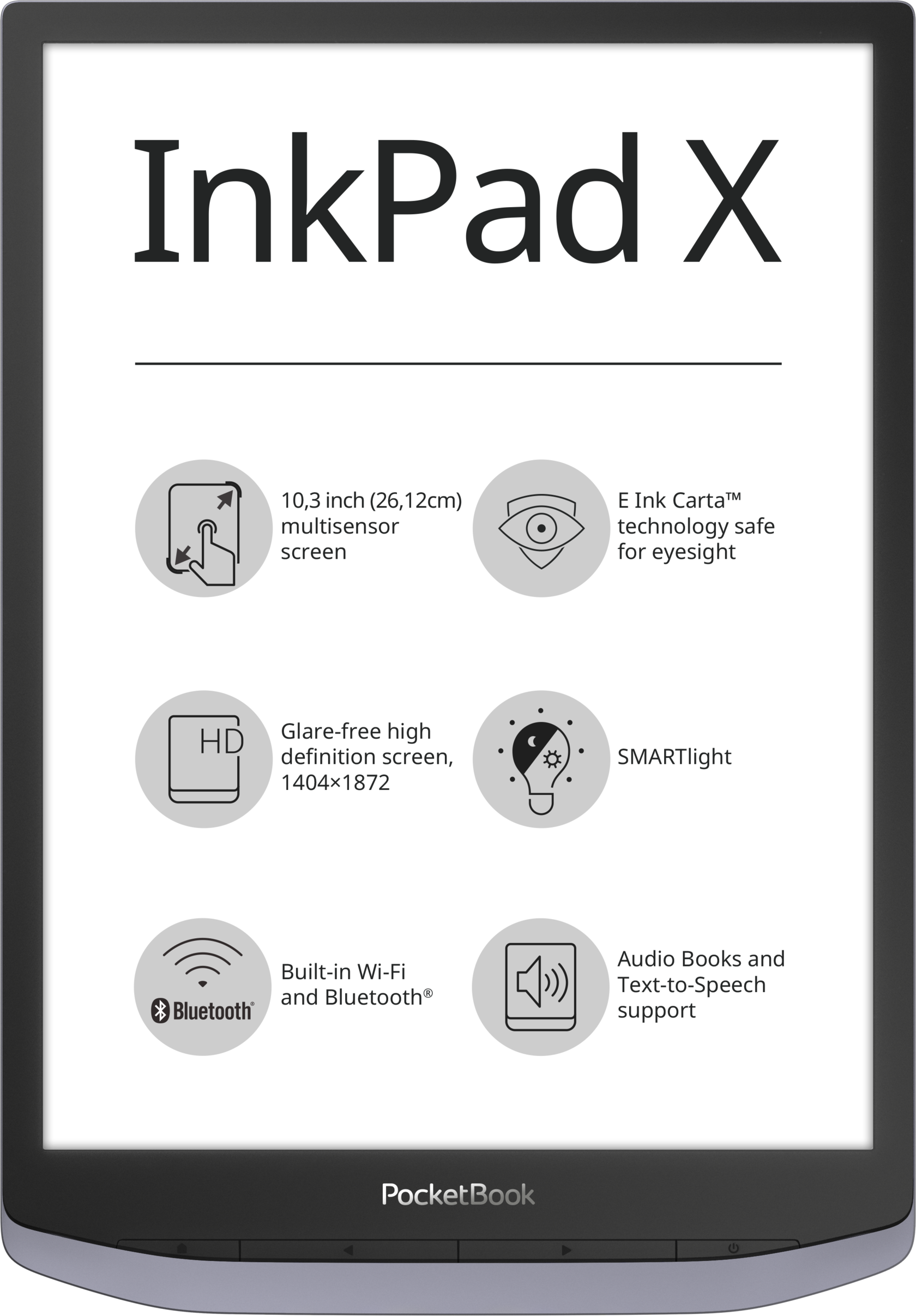 InkPad X

10,3 inch (26,12cm) multisensor screen

E Ink Carta™ technology safe for eyesight

HD

Glare-free high definition screen, 1404×1872

SMARTlight

Bluetooth®

Built-in Wi-Fi and Bluetooth®

Audio Books and Text-to-Speech support

PocketBook