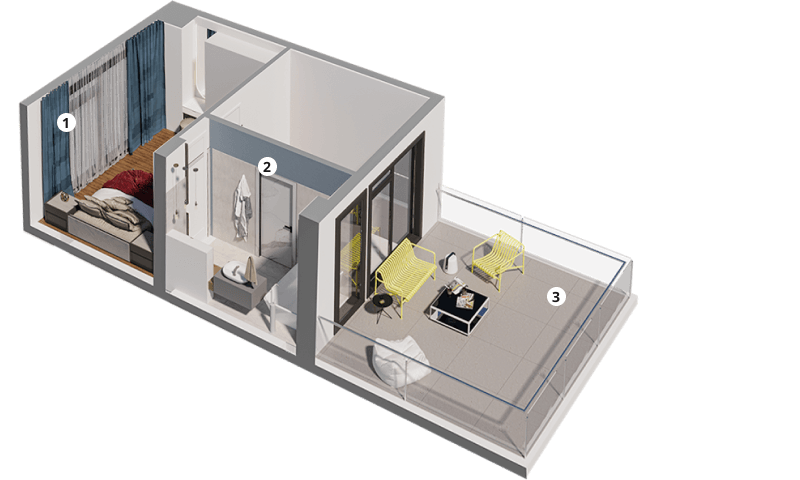 1

2

3