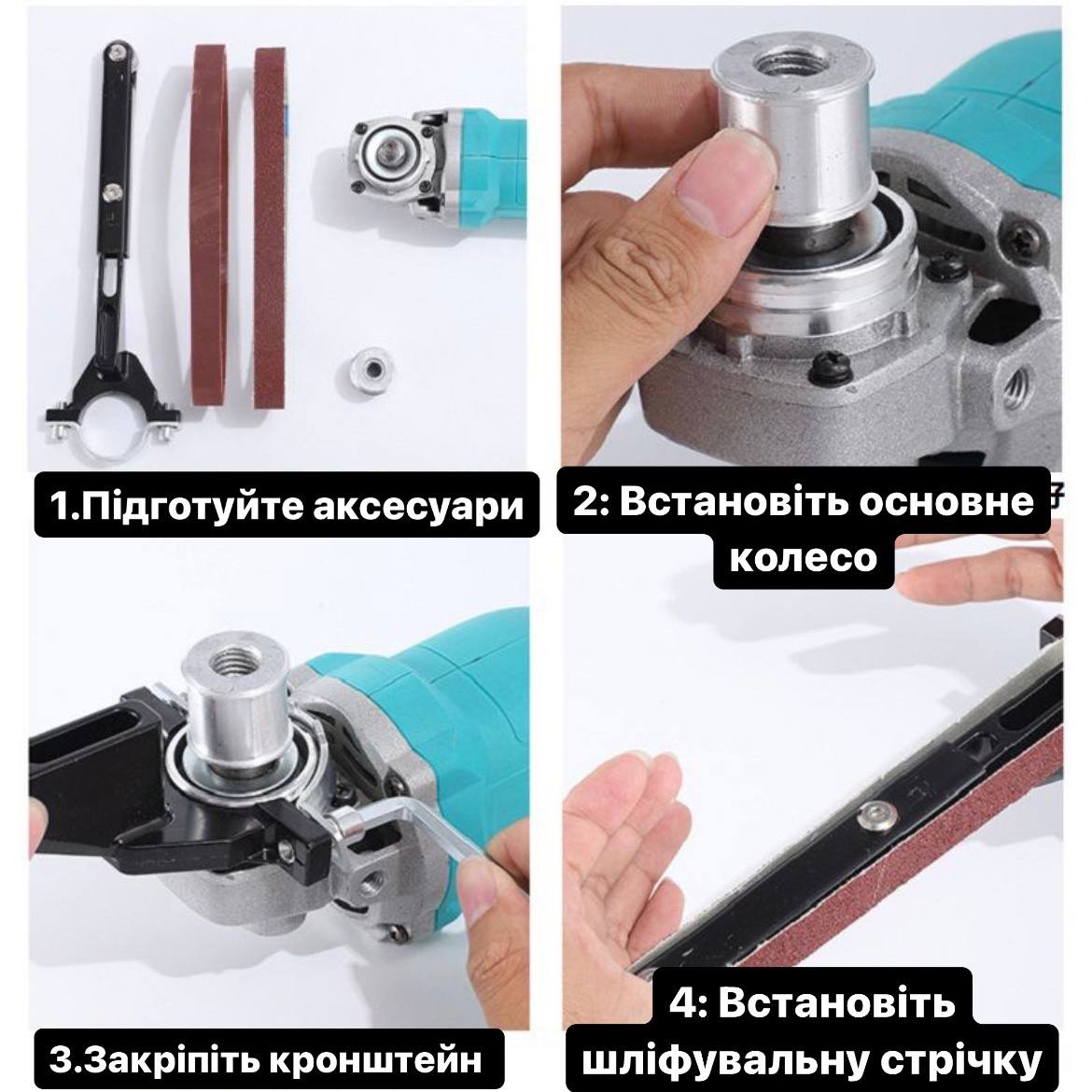 1.Підготуйте аксесуари

2: Встановіть основне колесо

3.Закріпіть кронштейн

4: Встановіть шліфувальну стрічку