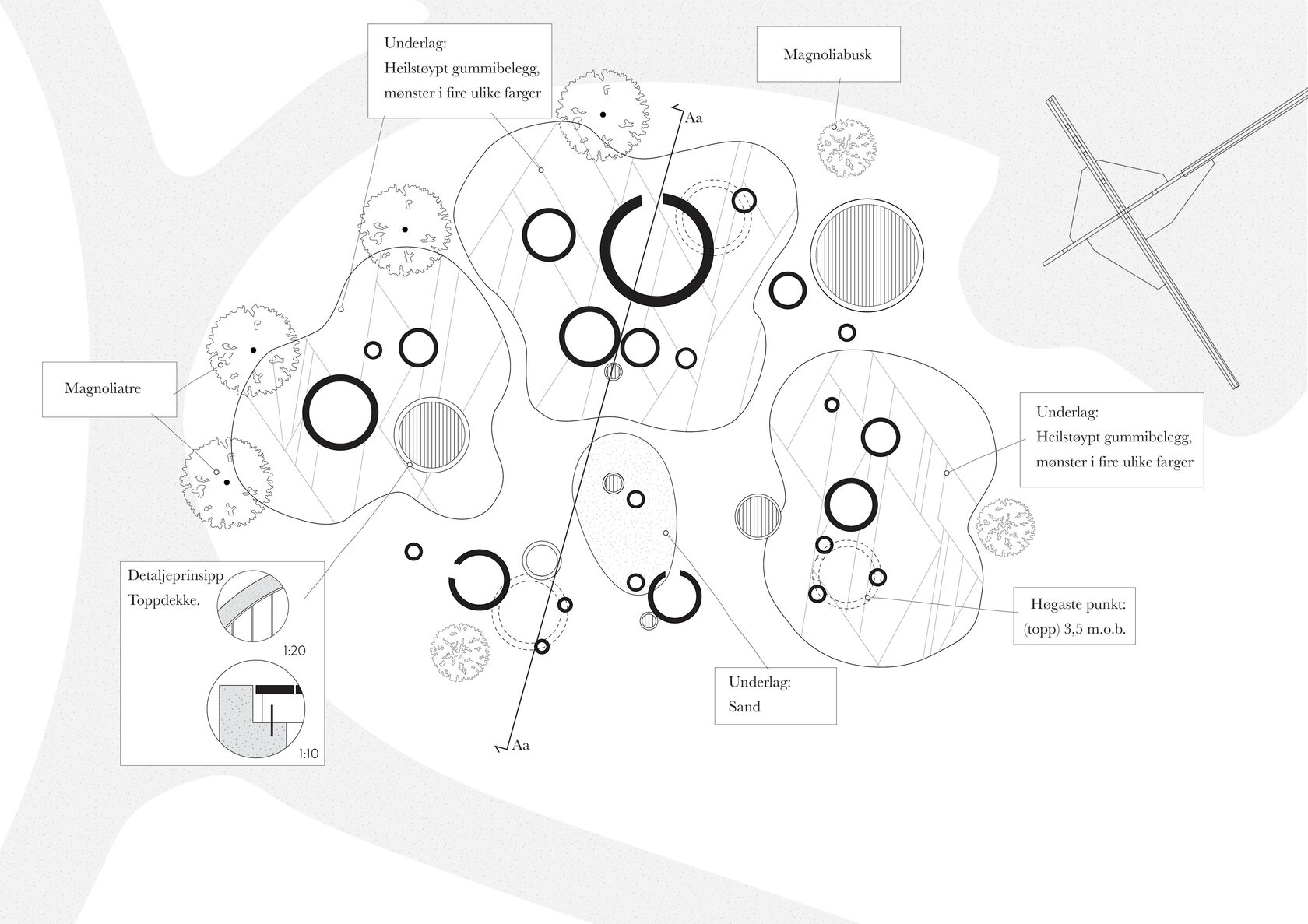 Underlag:
Heilstøypt gummibelegg,
mønster i fire ulike farger

Magnoliabusk

Aa

Magnoliatre

Underlag:
Heilstøypt gummibelegg,
mønster i fire ulike farger

Detaljeprinsipp
Toppdekke.

1:20

1:10

Høgaste punkt:
(topp) 3,5 m.o.b.

Underlag:
Sand

Aa