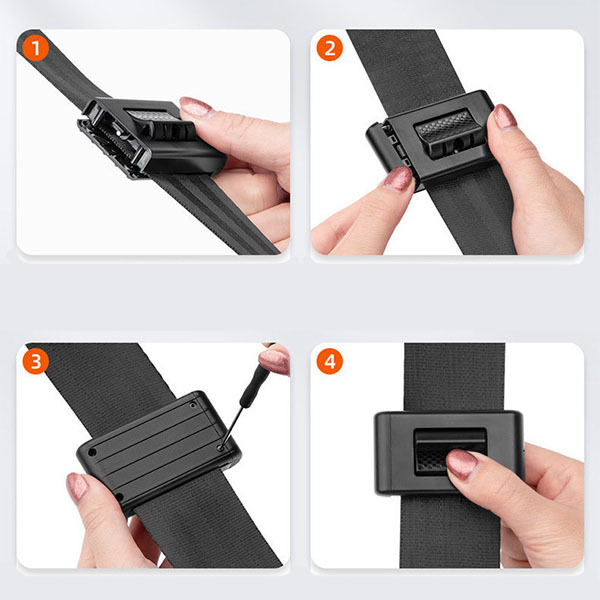 1

2

3

4